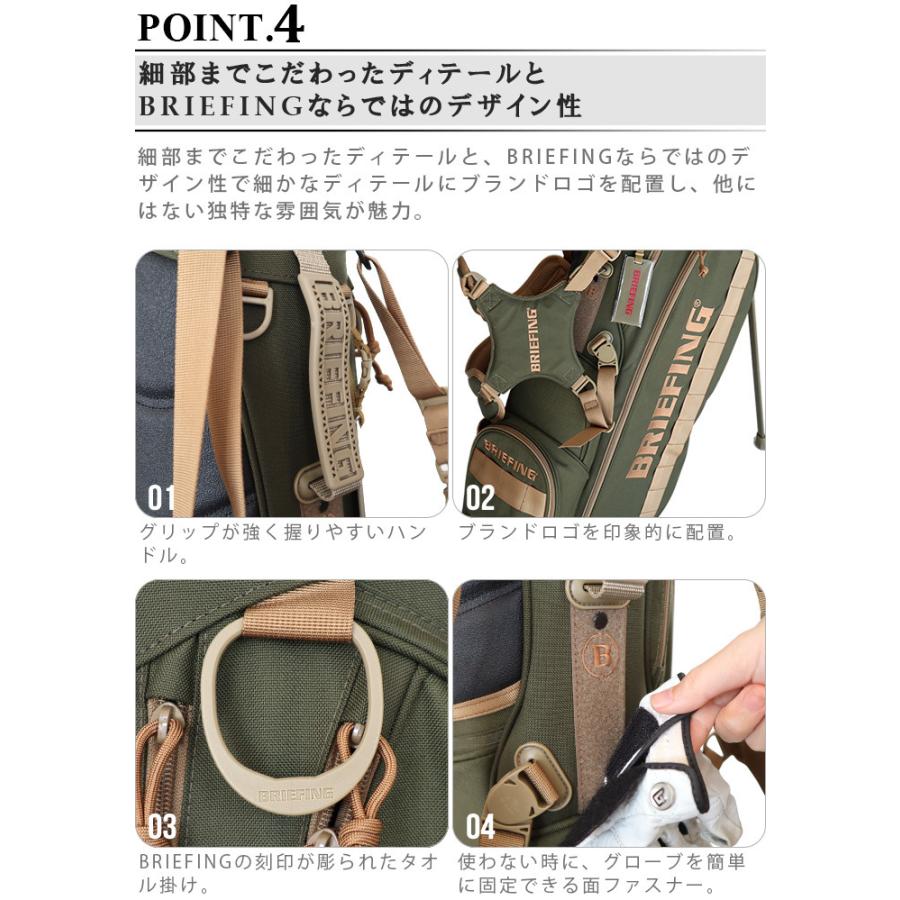 POINT.4

細部までこだわったディテールと BRIEFINGならではのデザイン性

細部までこだわったディテールと、BRIEFINGならではのデザイン性で細かなディテールにブランドロゴを配置し、他にはない独特な雰囲気が魅力。

BRIEFING

01

グリップが強く握りやすいハンドル。

BRIEFING

BRIEFING

BRIEFING

BRIEFING

02

ブランドロゴを印象的に配置。

BRIEFING

03

BRIEFINGの刻印が彫られたタオル掛け。

B

04

使わない時に、グローブを簡単に固定できる面ファスナー。