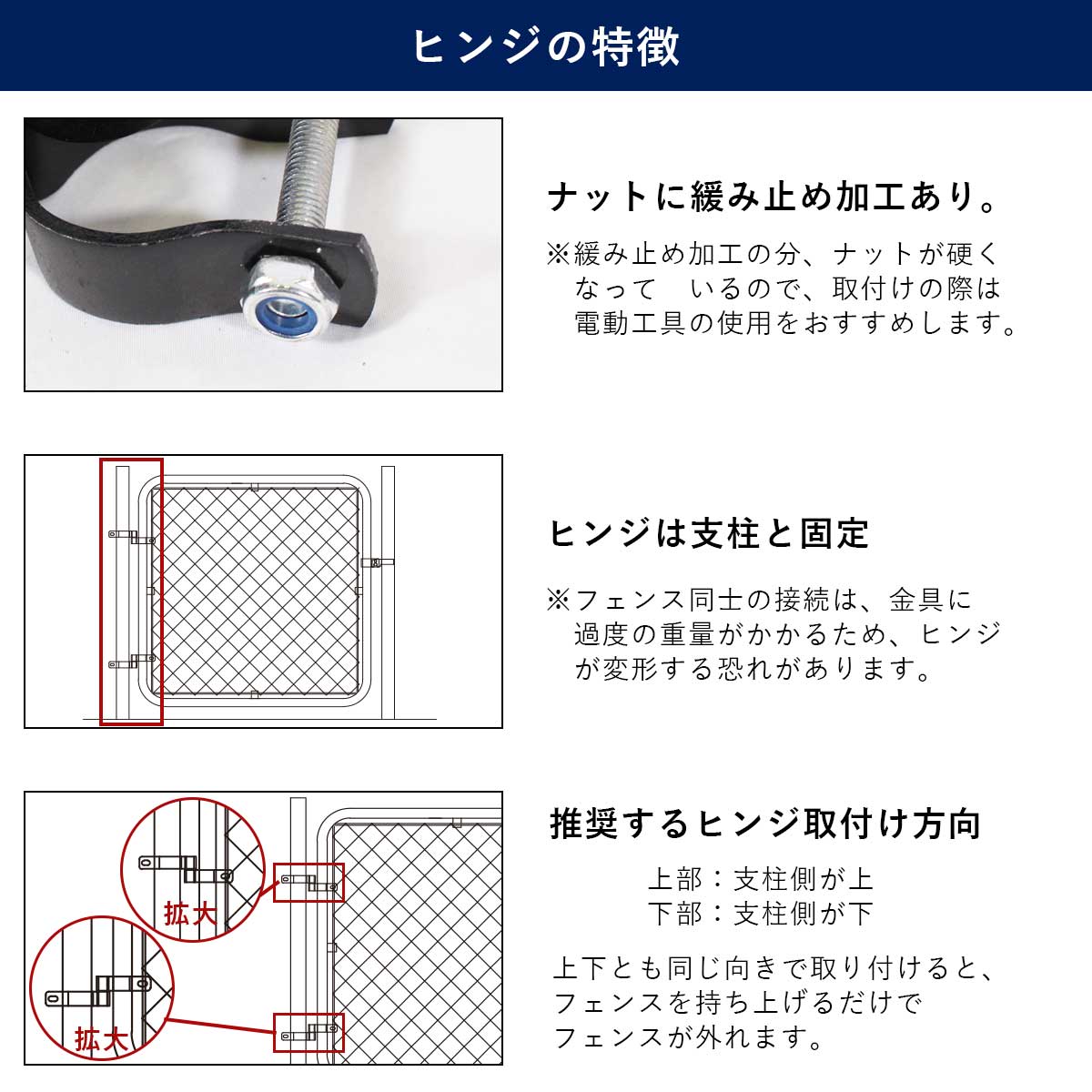 ヒンジの特徴

ナットに緩み止め加工あり。

※緩み止め加工の分、ナットが硬くなって　いるので、取付けの際は電動工具の使用をおすすめします。

ヒンジは支柱と固定

※フェンス同士の接続は、金具に過度の重量がかかるため、ヒンジが変形する恐れがあります。

拡大

拡大

推奨するヒンジ取付け方向

上部：支柱側が上
下部：支柱側が下

上下とも同じ向きで取り付けると、フェンスを持ち上げるだけでフェンスが外れます。