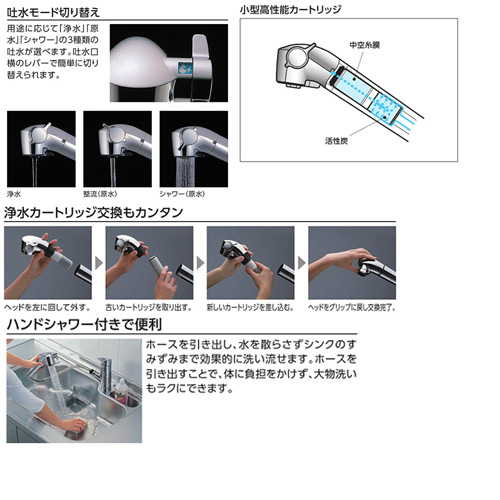 吐水モード切り替え

用途に応じて「浄水」「原水」「シャワー」の3種類の吐水が選べます。吐水口横のレバーで簡単に切り替えられます。

浄水

整流（原水）

シャワー（原水）

小型高性能カートリッジ

中空糸膜

活性炭

浄水カートリッジ交換もカンタン

ヘッドを左に回して外す。

古いカートリッジを取り出す。

新しいカートリッジを差し込む。

ヘッドをグリップに戻し交換完了。

ハンドシャワー付きで便利

ホースを引き出し、水を散らさずシンクのすみずみまで効果的に洗い流せます。ホースを引き出すことで、体に負担をかけず、大物洗いもラクにできます。