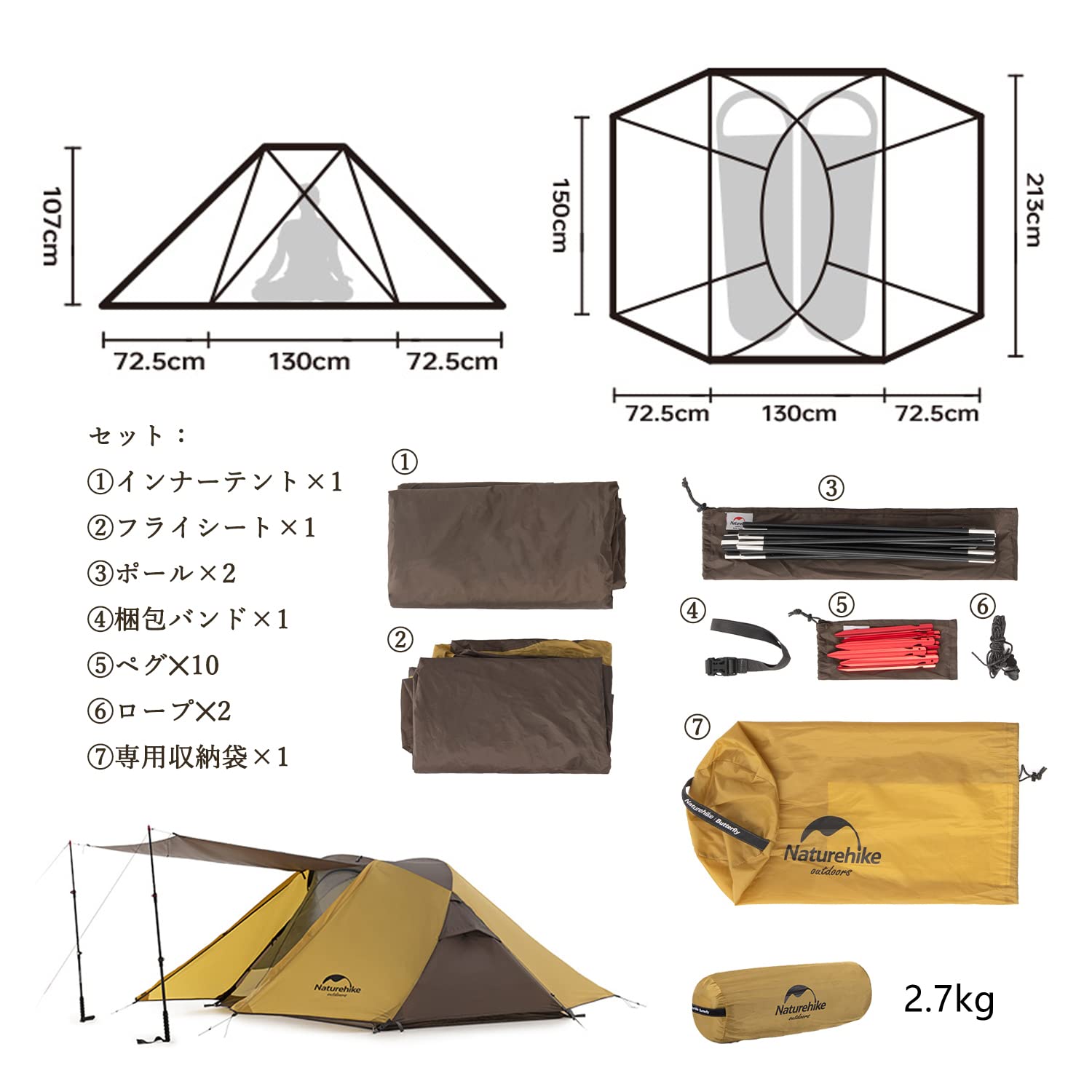 107cm

72.5cm 130cm 72.5cm

150cm

213cm

72.5cm 130cm 72.5cm

セット：
①インナーテント×1
②フライシート×1
③ポール×2
④梱包バンド×1
⑤ペグ×10
⑥ロープ×2
⑦専用収納袋×1

①

②

③

Naturehike

④

⑤

⑥

⑦

Naturehike | Butterfly

Naturehike
outdoors

Naturehike
outdoors

Naturehike
outdoors

2.7kg