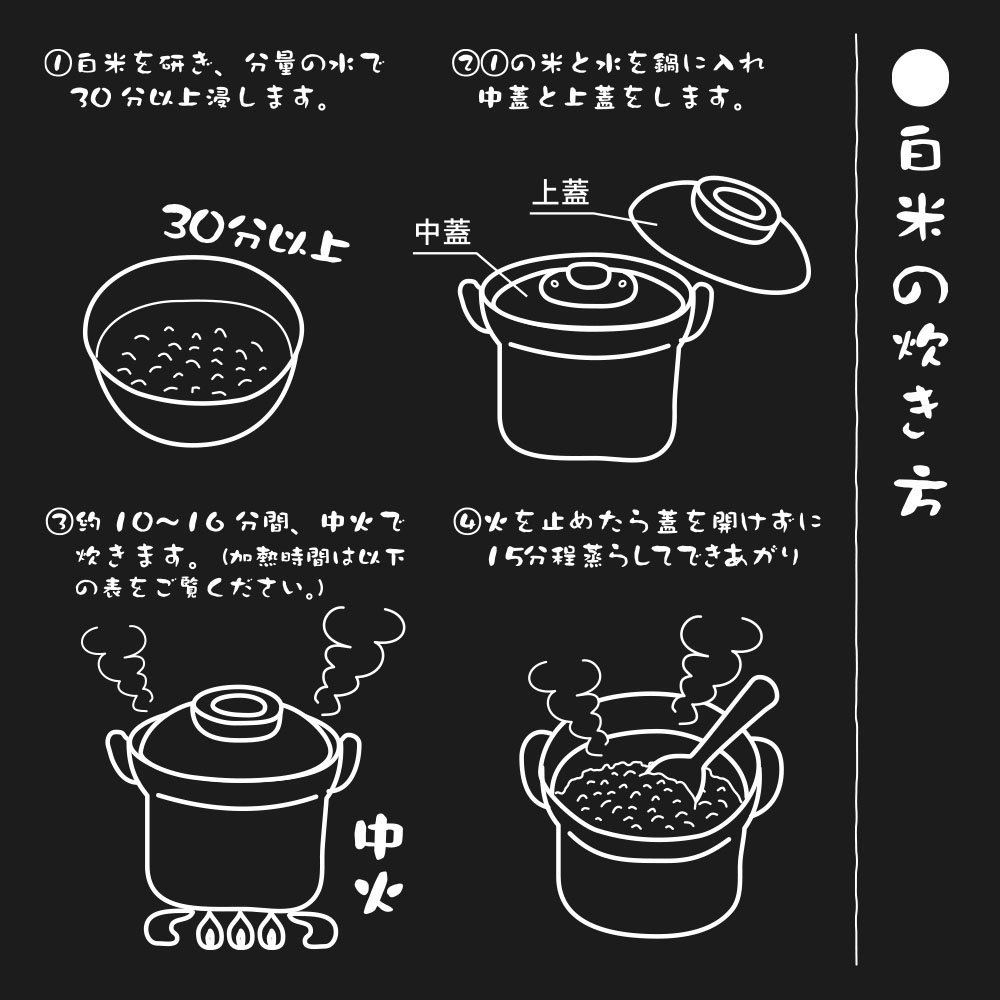 ●白米の炊き方

①白米を研ぎ、分量の水で30分以上浸します。

30分以上

②①の米と水を鍋に入れ中蓋と上蓋をします。

上蓋
中蓋

③約10〜16分間、中火で炊きます。(加熱時間は以下の表をご覧ください。)

中火

④火を止めたら蓋を開けずに15分程蒸らしてできあがり