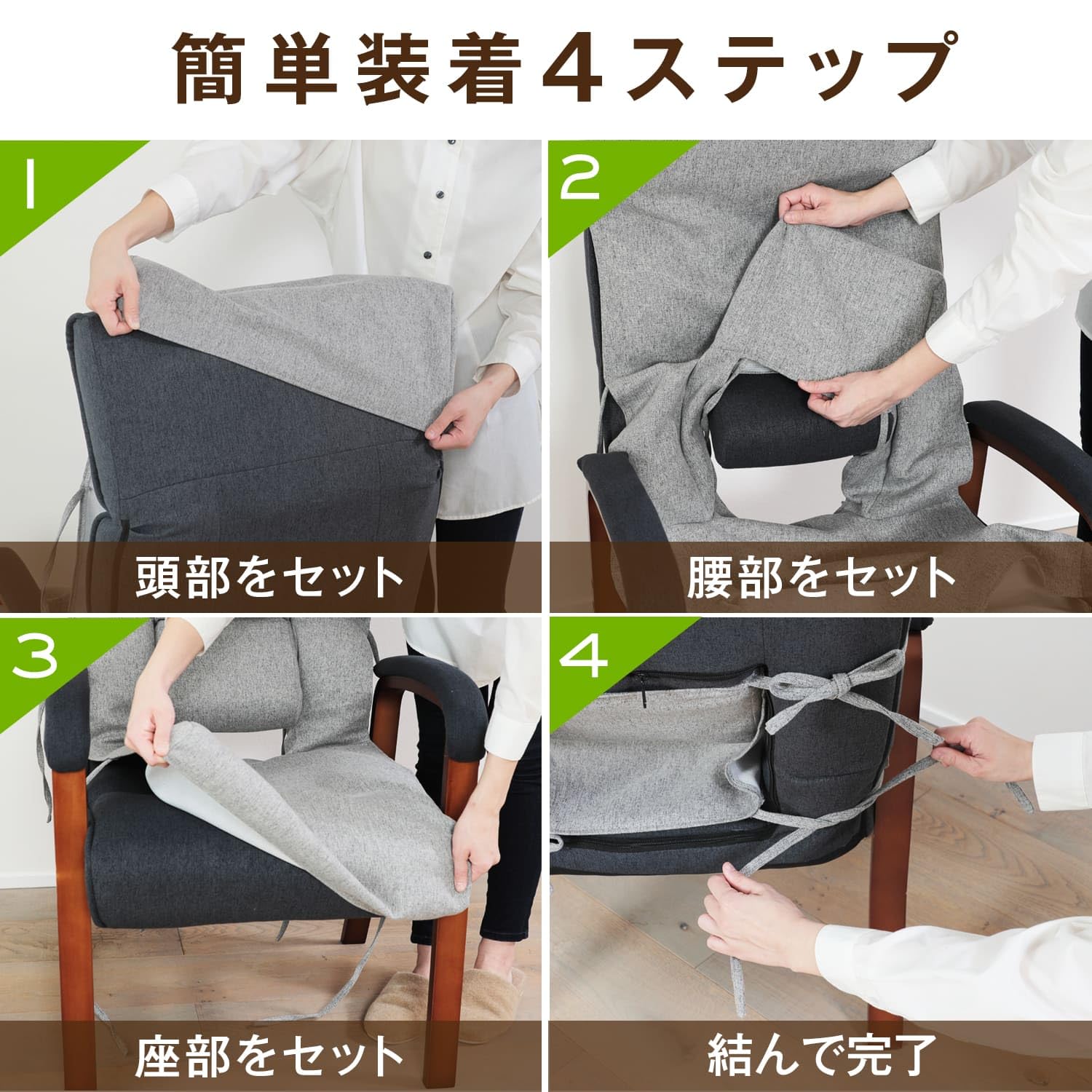 簡単装着4ステップ

1
頭部をセット

2
腰部をセット

3
座部をセット

4
結んで完了