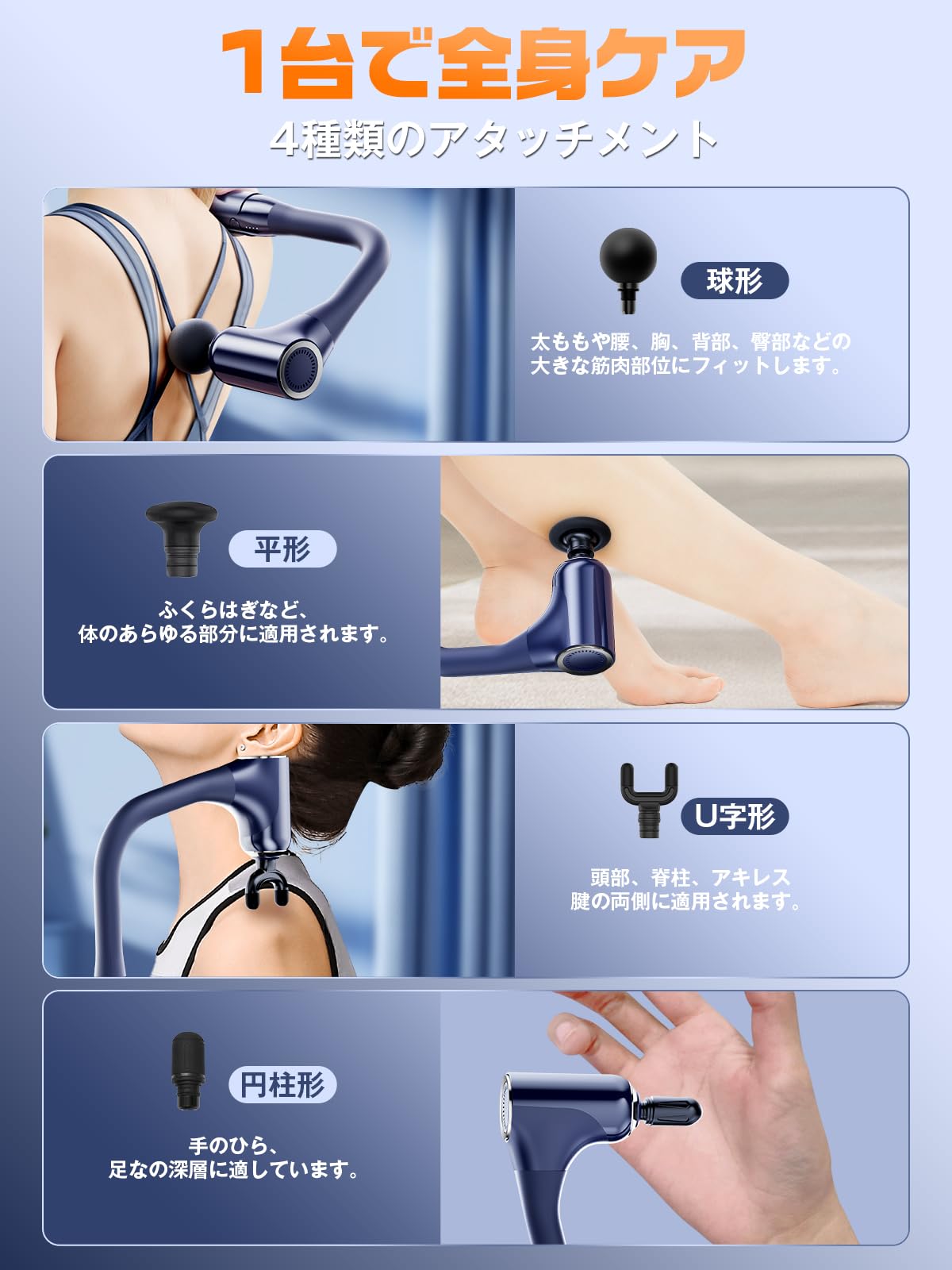 1台で全身ケア
4種類のアタッチメント

球形
太ももや腰、胸、背部、臀部などの大きな筋肉部位にフィットします。

平形
ふくらはぎなど、体のあらゆる部分に適用されます。

U字形
頭部、脊柱、アキレス腱の両側に適用されます。

円柱形
手のひら、足なの深層に適しています。