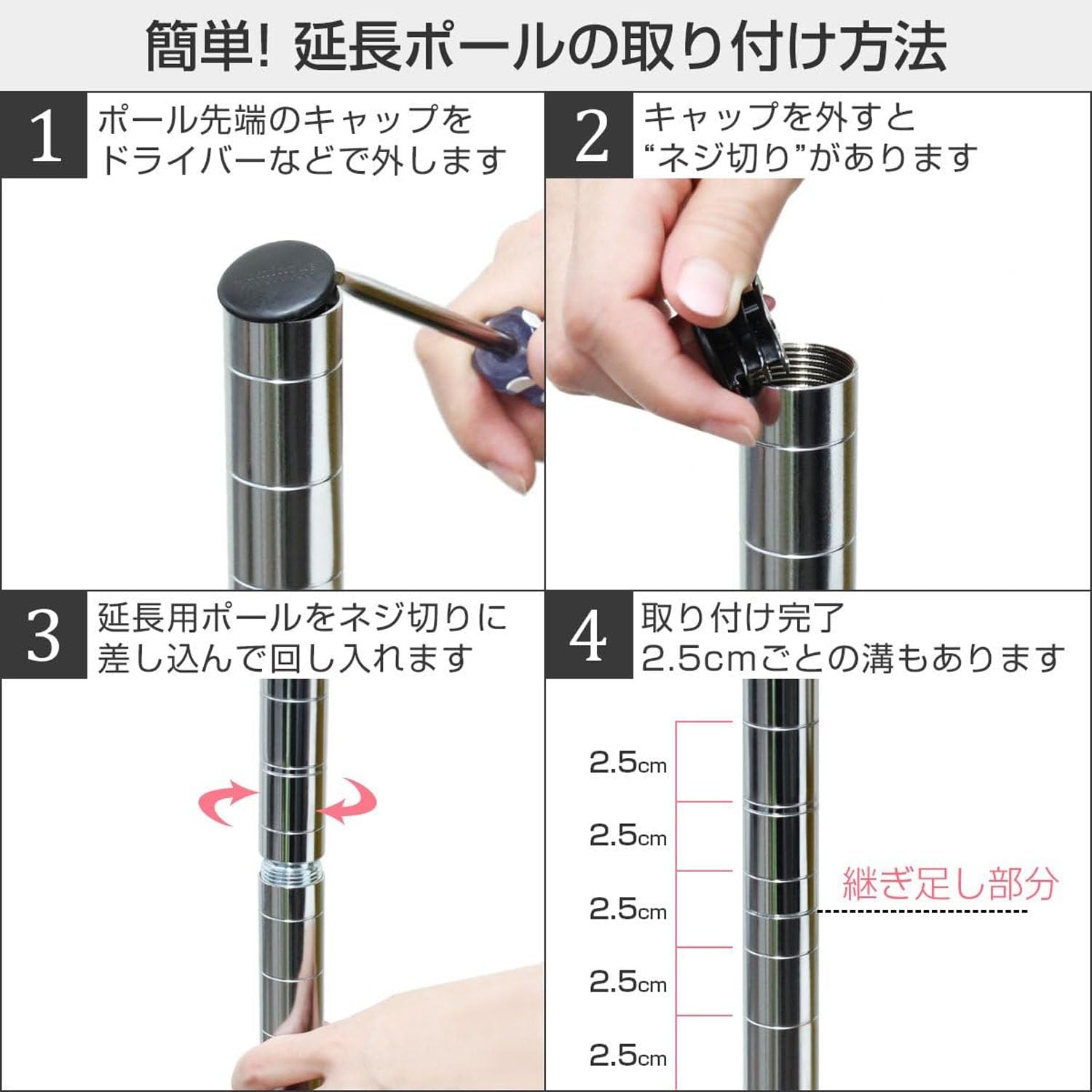 簡単! 延長ポールの取り付け方法

1 ポール先端のキャップをドライバーなどで外します

2 キャップを外すと“ネジ切り”があります

3 延長用ポールをネジ切りに差し込んで回し入れます

4 取り付け完了 2.5cmごとの溝もあります

2.5cm

2.5cm

2.5cm

2.5cm

2.5cm

継ぎ足し部分