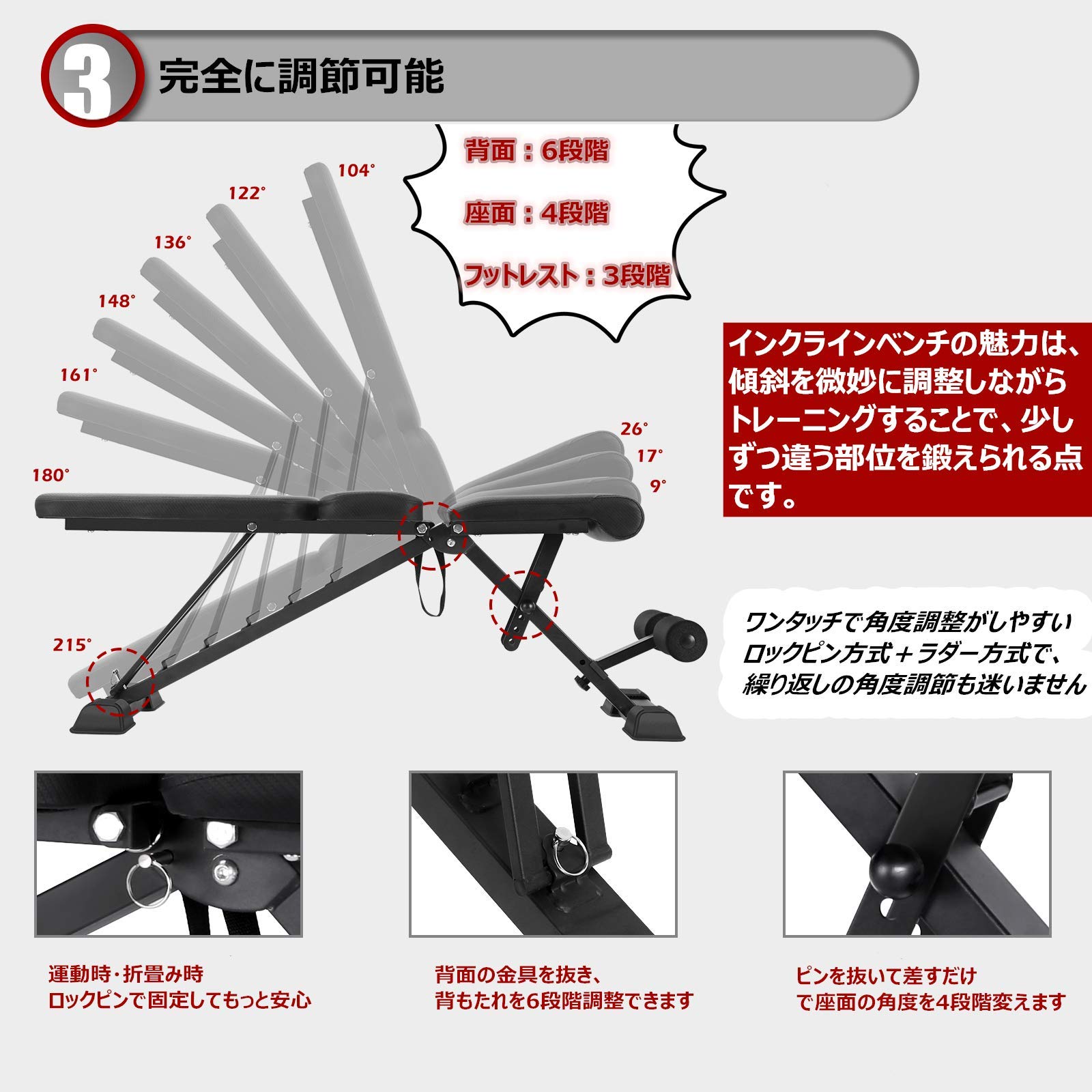 3 完全に調節可能

背面：6段階

座面：4段階

フットレスト：3段階

104°
122°
136°
148°
161°
180°
215°

26°
17°
9°

インクラインベンチの魅力は、傾斜を微妙に調整しながらトレーニングすることで、少しずつ違う部位を鍛えられる点です。

ワンタッチで角度調整がしやすいロックピン方式＋ラダー方式で、繰り返しの角度調節も迷いません

運動時·折畳み時
ロックピンで固定してもっと安心

背面の金具を抜き、
背もたれを6段階調整できます

ピンを抜いて差すだけ
で座面の角度を4段階変えます