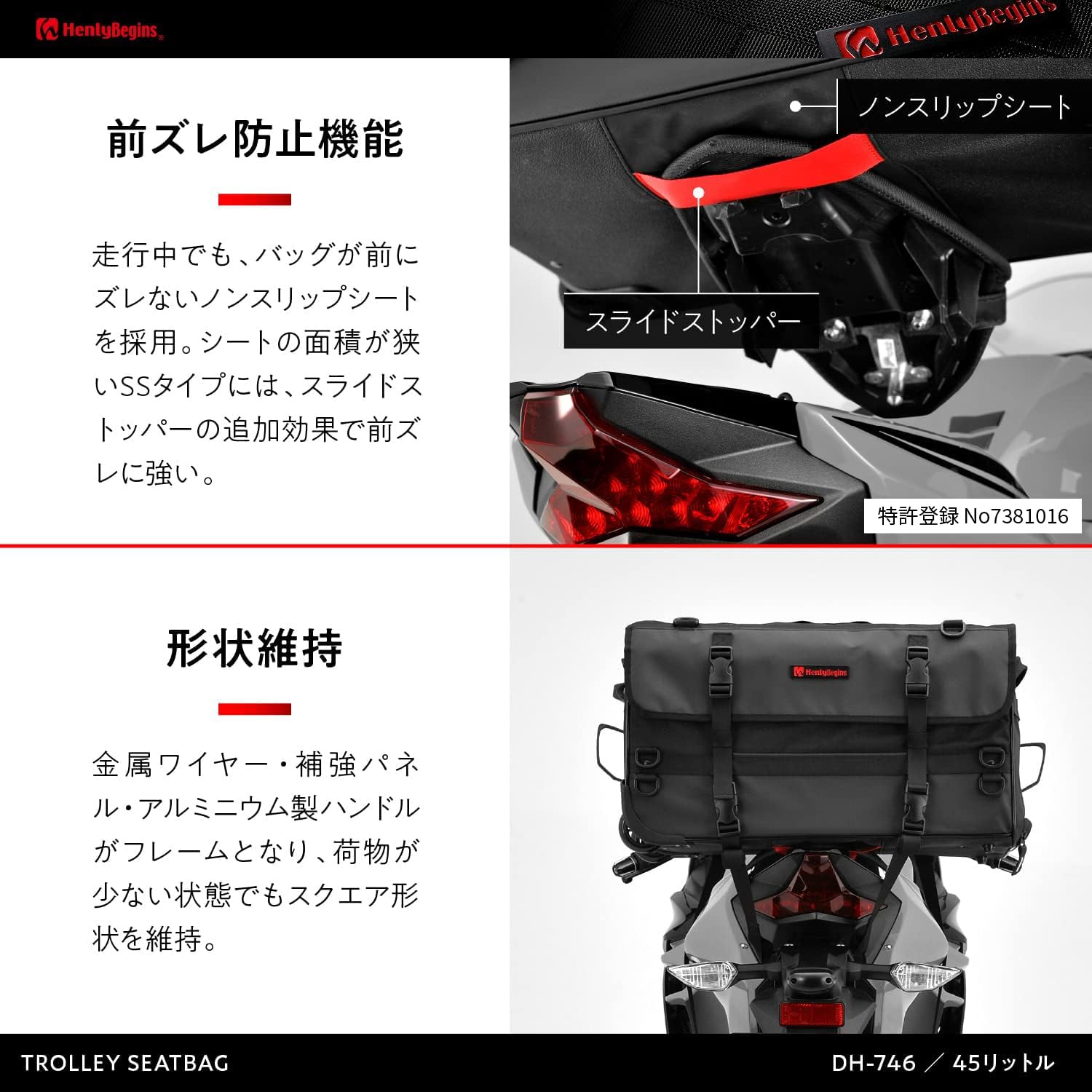 HenlyBegins

HenlyBegins

前ズレ防止機能

走行中でも、バッグが前にズレないノンスリップシートを採用。シートの面積が狭いSSタイプには、スライドストッパーの追加効果で前ズレに強い。

ノンスリップシート

スライドストッパー

特許登録 No7381016

形状維持

金属ワイヤー・補強パネル・アルミニウム製ハンドルがフレームとなり、荷物が少ない状態でもスクエア形状を維持。

HenlyBegins

TROLLEY SEATBAG

DH-746 ／ 45リットル