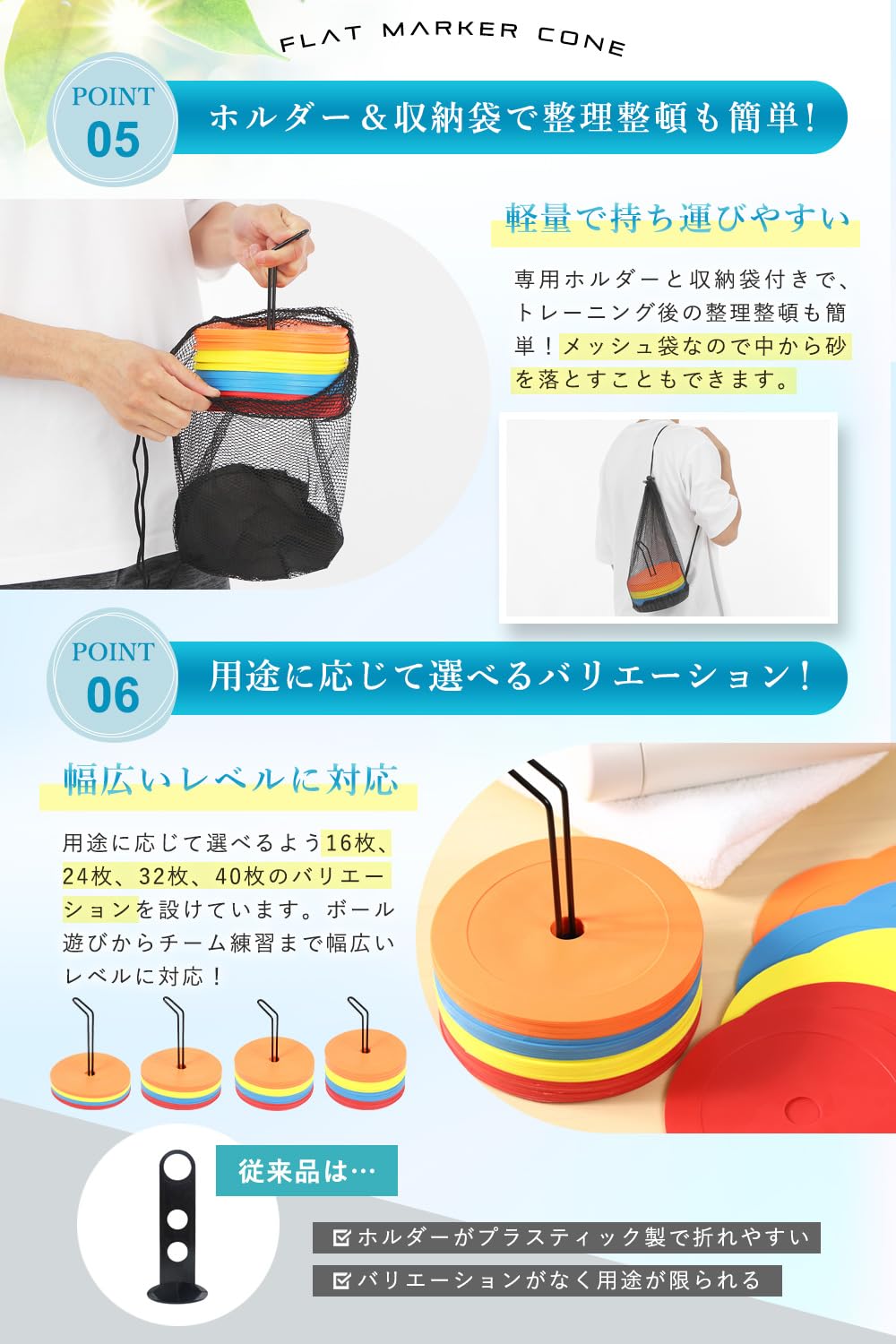 FLAT MARKER CONE

POINT 05

ホルダー＆収納袋で整理整頓も簡単！

軽量で持ち運びやすい

専用ホルダーと収納袋付きで、トレーニング後の整理整頓も簡単！メッシュ袋なので中から砂を落とすこともできます。

POINT 06

用途に応じて選べるバリエーション！

幅広いレベルに対応

用途に応じて選べるよう16枚、24枚、32枚、40枚のバリエーションを設けています。ボール遊びからチーム練習まで幅広いレベルに対応！

従来品は…

ホルダーがプラスティック製で折れやすい

バリエーションがなく用途が限られる