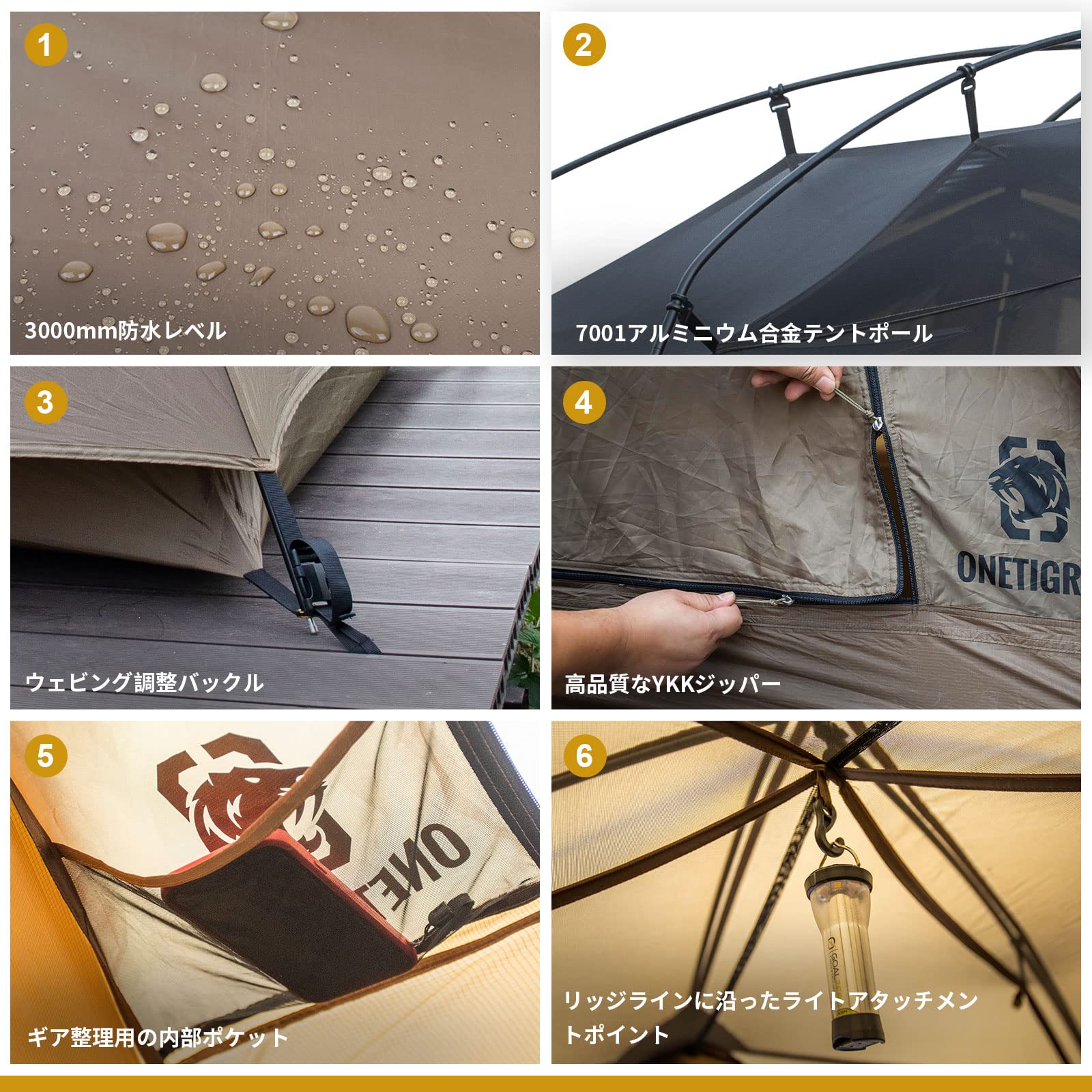 1

3000mm防水レベル

2

7001アルミニウム合金テントポール

3

ウェビング調整バックル

4

ONETIGR

高品質なYKKジッパー

5

ONE

ギア整理用の内部ポケット

6

GOAL

リッジラインに沿ったライトアタッチメントポイント