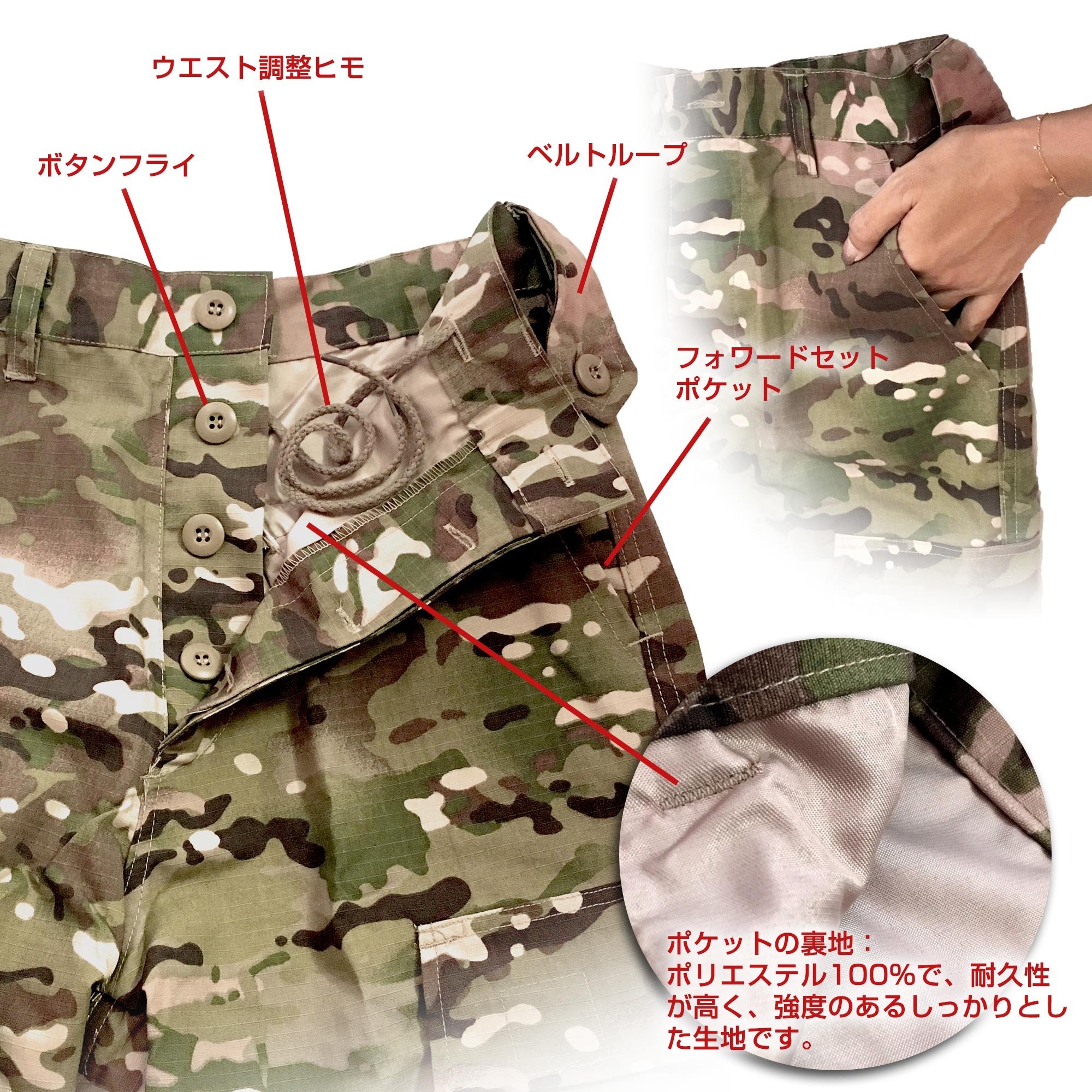 ウエスト調整ヒモ

ボタンフライ

ベルトループ

フォワードセット
ポケット

ポケットの裏地：
ポリエステル100%で、耐久性が高く、強度のあるしっかりとした生地です。