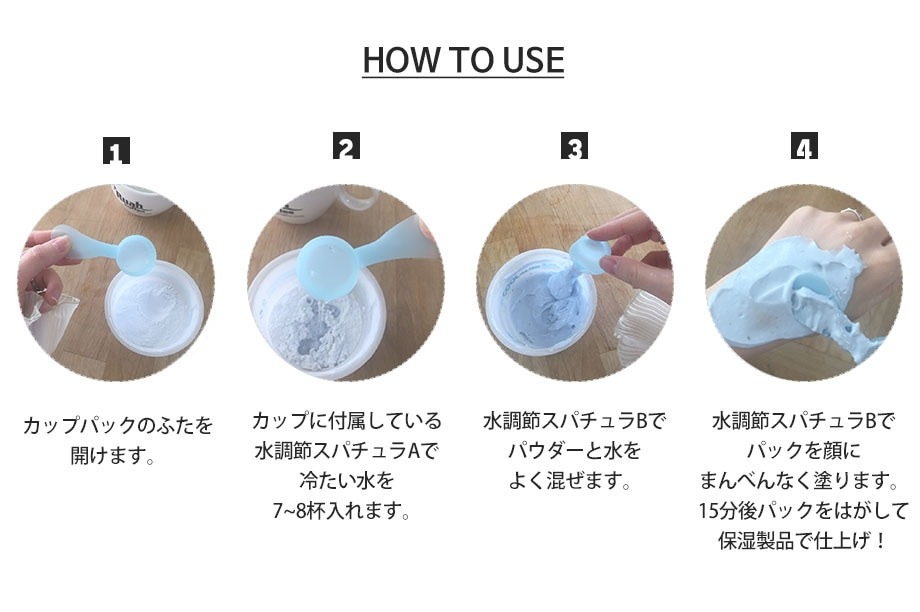 HOW TO USE

1

カップパックのふたを開けます。

2

カップに付属している水調節スパチュラAで冷たい水を7~8杯入れます。

3

水調節スパチュラBでパウダーと水をよく混ぜます。

4

水調節スパチュラBでパックを顔にまんべんなく塗ります。15分後パックをはがして保湿製品で仕上げ！