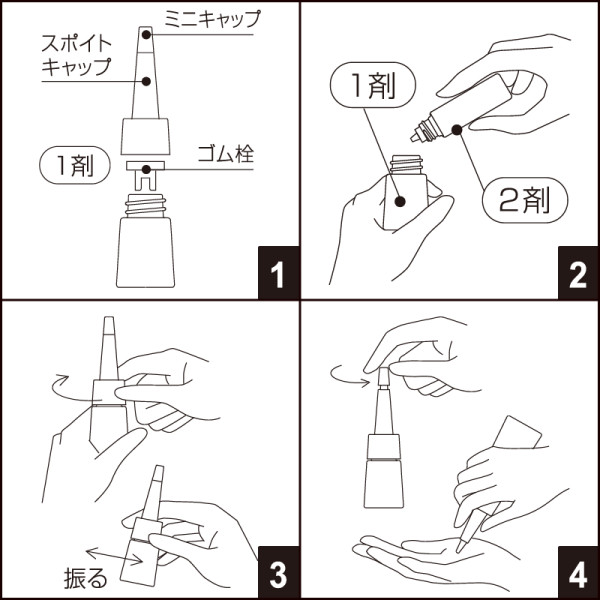 ミニキャップ
スポイト
キャップ
1剤
ゴム栓
1

1剤
2剤
2

振る
3

4