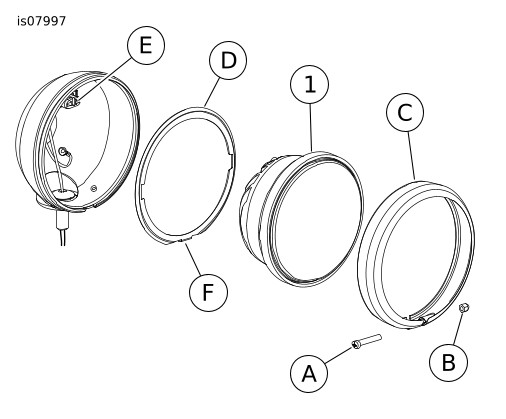 is07997

E

D

1

C

F

A

B