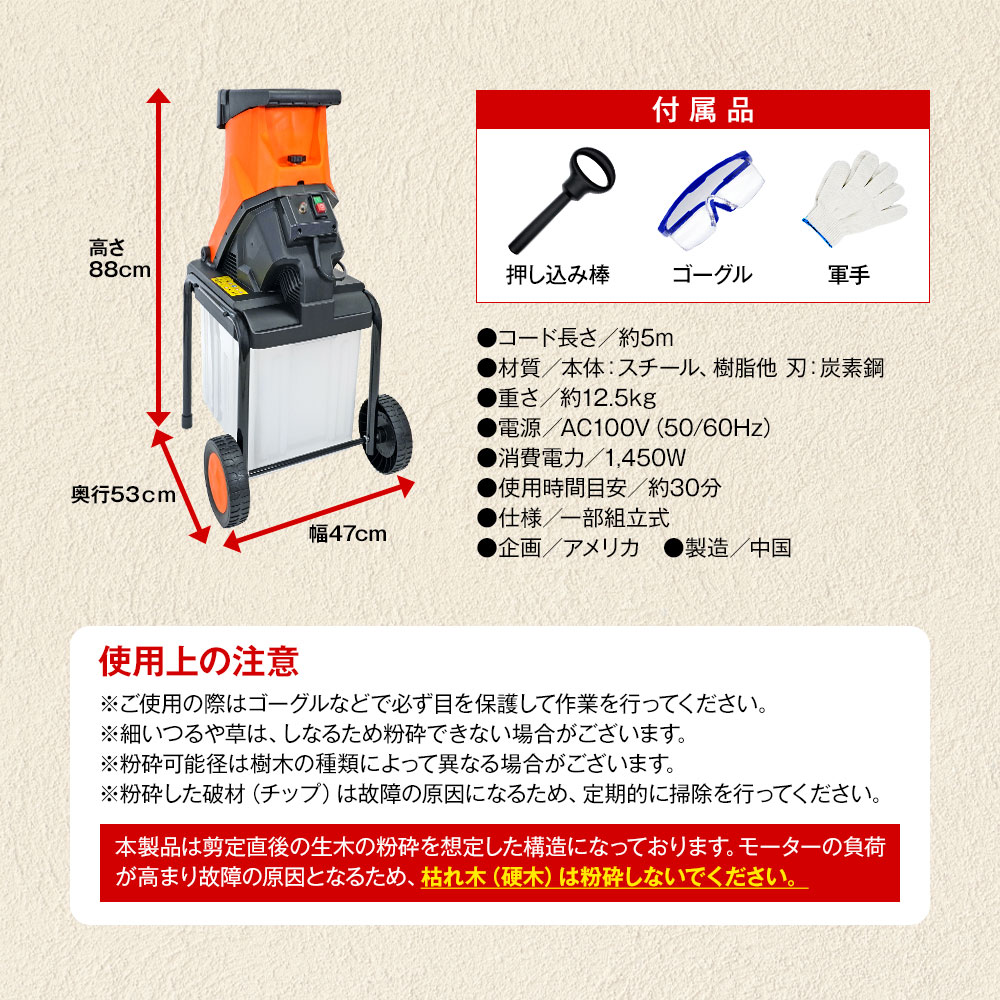 高さ
88cm

奥行53cm

幅47cm

付属品

押し込み棒　ゴーグル　軍手

●コード長さ／約5m
●材質／本体：スチール、樹脂他 刃：炭素鋼
●重さ／約12.5kg
●電源／AC100V（50/60Hz）
●消費電力／1,450W
●使用時間目安／約30分
●仕様／一部組立式
●企画／アメリカ　●製造／中国

使用上の注意

※ご使用の際はゴーグルなどで必ず目を保護して作業を行ってください。
※細いつるや草は、しなるため粉砕できない場合がございます。
※粉砕可能径は樹木の種類によって異なる場合がございます。
※粉砕した破材（チップ）は故障の原因になるため、定期的に掃除を行ってください。

本製品は剪定直後の生木の粉砕を想定した構造になっております。モーターの負荷が高まり故障の原因となるため、枯れ木（硬木）は粉砕しないでください。