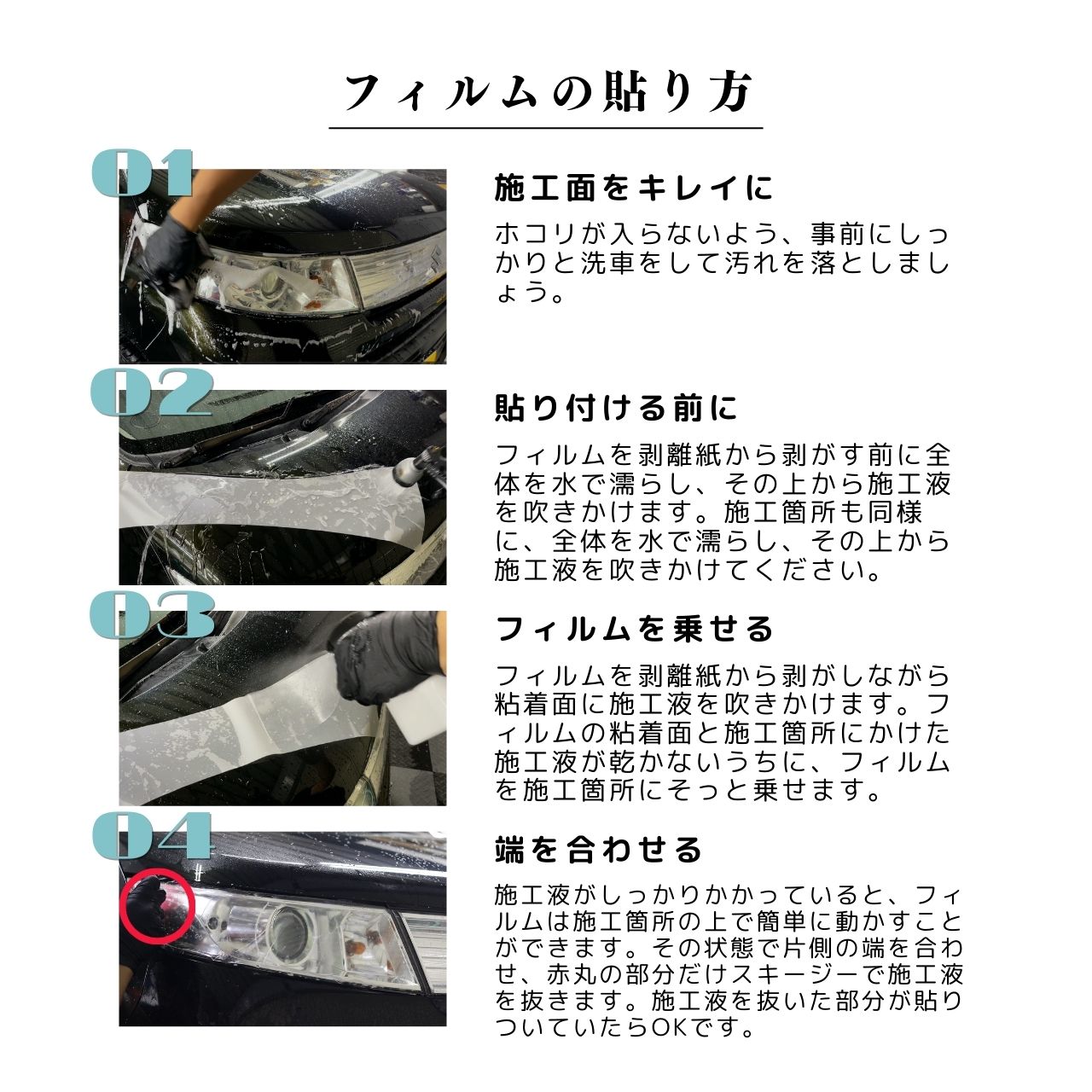 フィルムの貼り方

01

施工面をキレイに

ホコリが入らないよう、事前にしっかりと洗車をして汚れを落としましょう。

02

貼り付ける前に

フィルムを剥離紙から剥がす前に全体を水で濡らし、その上から施工液を吹きかけます。施工箇所も同様に、全体を水で濡らし、その上から施工液を吹きかけてください。

03

フィルムを乗せる

フィルムを剥離紙から剥がしながら粘着面に施工液を吹きかけます。フィルムの粘着面と施工箇所にかけた施工液が乾かないうちに、フィルムを施工箇所にそっと乗せます。

04

端を合わせる

施工液がしっかりかかっていると、フィルムは施工箇所の上で簡単に動かすことができます。その状態で片側の端を合わせ、赤丸の部分だけスキージーで施工液を抜きます。施工液を抜いた部分が貼りついていたらOKです。