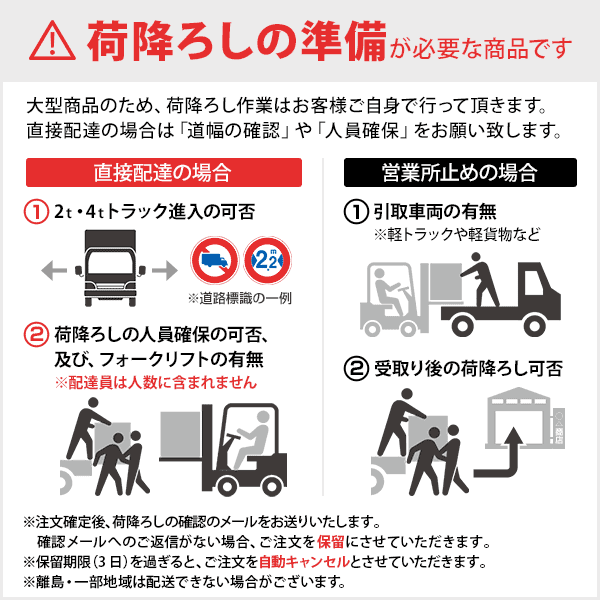 荷降ろしの準備が必要な商品です

大型商品のため、荷降ろし作業はお客様ご自身で行って頂きます。
直接配達の場合は「道幅の確認」や「人員確保」をお願い致します。

直接配達の場合

① 2t・4tトラック進入の可否

2.2m

※道路標識の一例

② 荷降ろしの人員確保の可否、及び、フォークリフトの有無
※配達員は人数に含まれません

営業所止めの場合

① 引取車両の有無
※軽トラックや軽貨物など

② 受取り後の荷降ろし可否

○△商店

※注文確定後、荷降ろしの確認のメールをお送りいたします。
確認メールへのご返信がない場合、ご注文を保留にさせていただきます。
※保留期限（3日）を過ぎると、ご注文を自動キャンセルとさせていただきます。
※離島・一部地域は配送できない場合がございます。