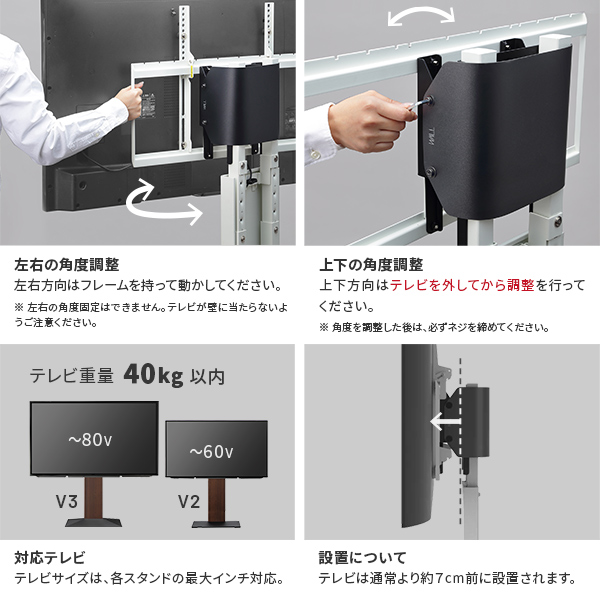 左右の角度調整
左右方向はフレームを持って動かしてください。
※ 左右の角度固定はできません。テレビが壁に当たらないようご注意ください。

上下の角度調整
上下方向はテレビを外してから調整を行ってください。
※ 角度を調整した後は、必ずネジを締めてください。

テレビ重量 40kg 以内
~80v
~60v
V3
V2

対応テレビ
テレビサイズは、各スタンドの最大インチ対応。

設置について
テレビは通常より約7cm前に設置されます。