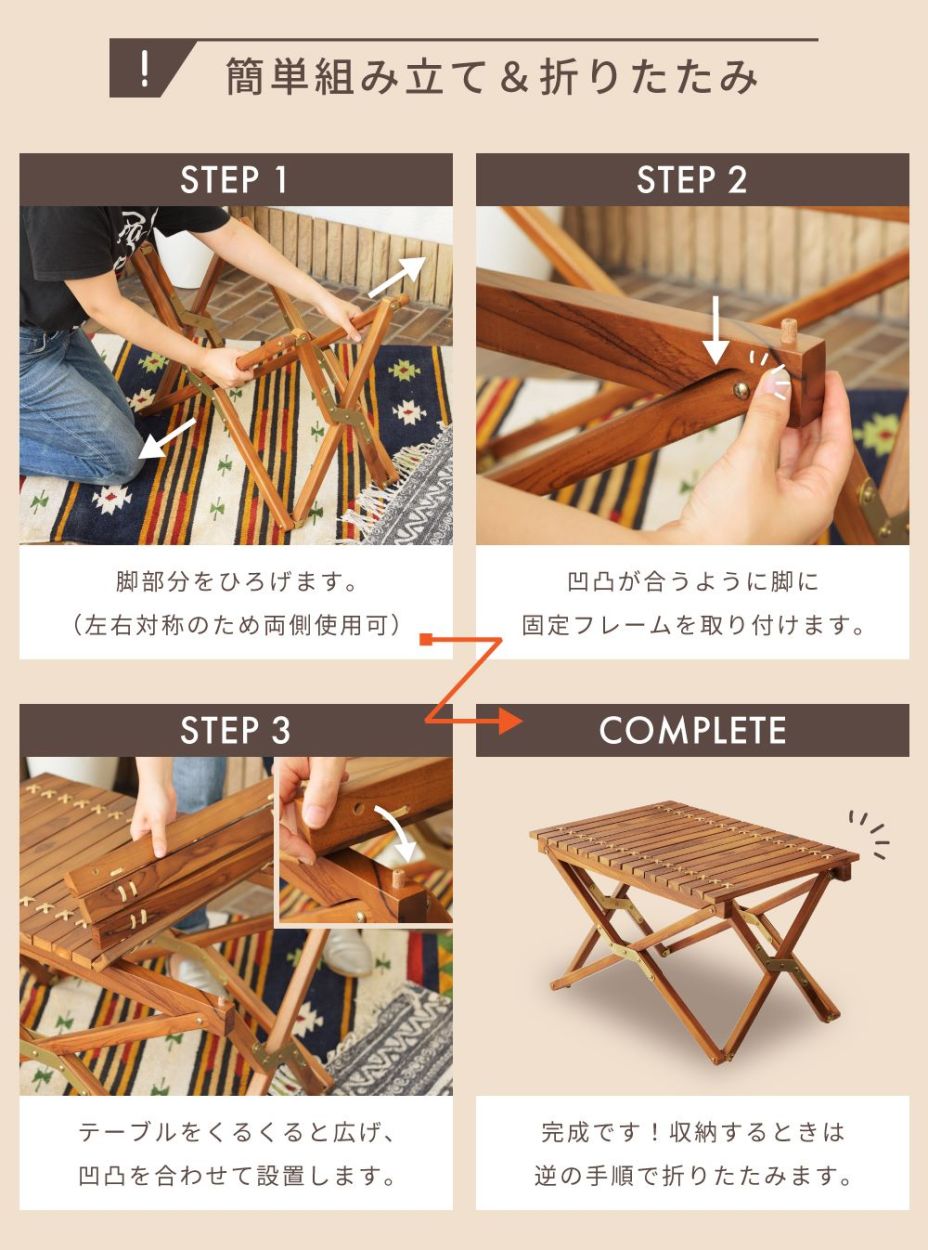 ! 簡単組み立て＆折りたたみ

STEP 1

脚部分をひろげます。
（左右対称のため両側使用可）

STEP 2

凹凸が合うように脚に
固定フレームを取り付けます。

STEP 3

テーブルをくるくると広げ、
凹凸を合わせて設置します。

COMPLETE

完成です！収納するときは
逆の手順で折りたたみます。