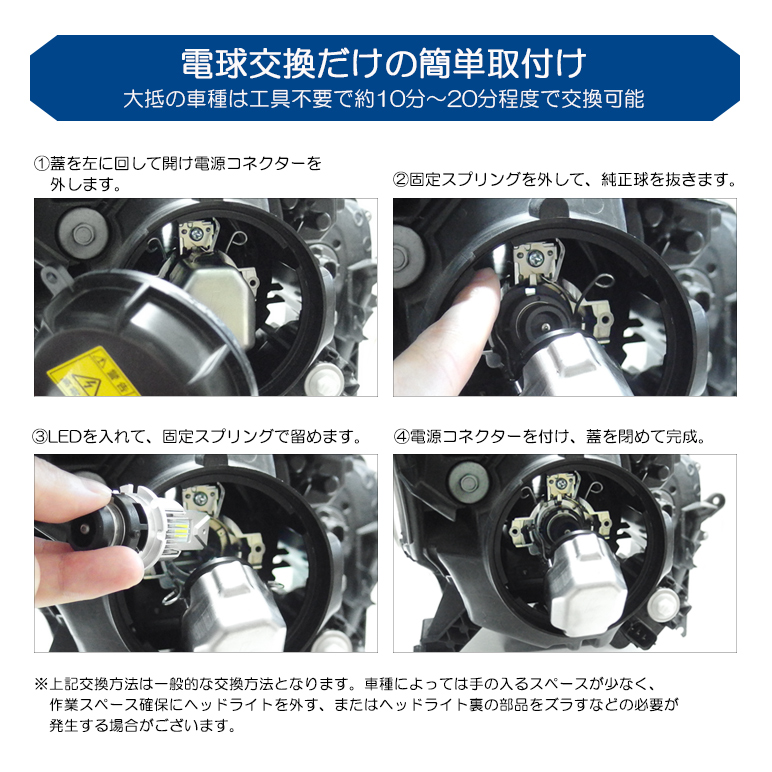 電球交換だけの簡単取付け
大抵の車種は工具不要で約10分～20分程度で交換可能

①蓋を左に回して開け電源コネクターを外します。

②固定スプリングを外して、純正球を抜きます。

③LEDを入れて、固定スプリングで留めます。

④電源コネクターを付け、蓋を閉めて完成。

※上記交換方法は一般的な交換方法となります。車種によっては手の入るスペースが少なく、作業スペース確保にヘッドライトを外す、またはヘッドライト裏の部品をズラすなどの必要が発生する場合がございます。