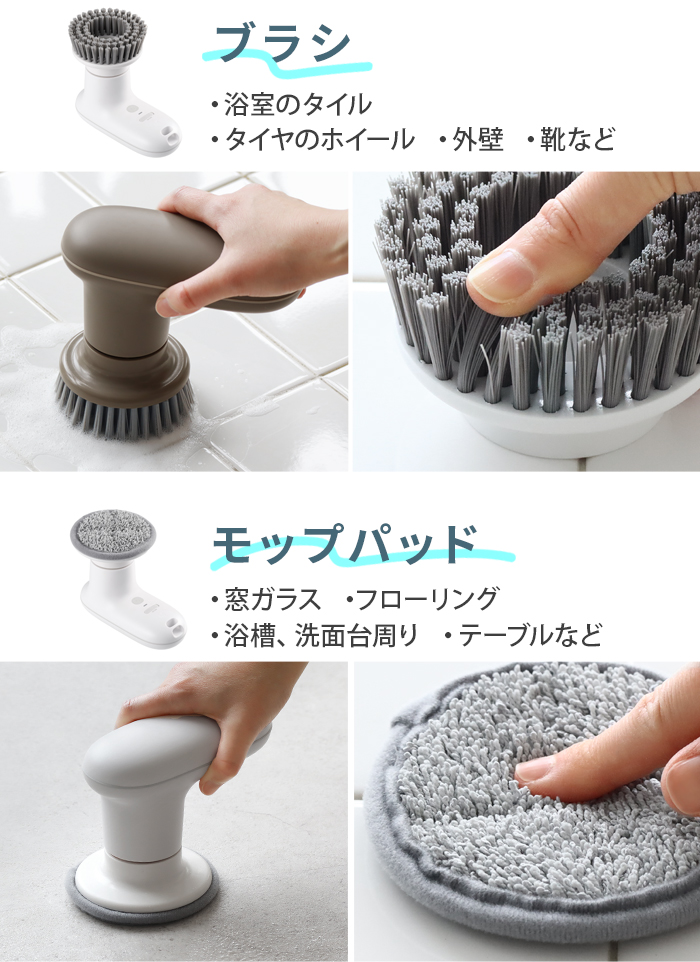 ブラシ

・浴室のタイル
・タイヤのホイール　・外壁　・靴など

モップパッド

・窓ガラス　・フローリング
・浴槽、洗面台周り　・テーブルなど