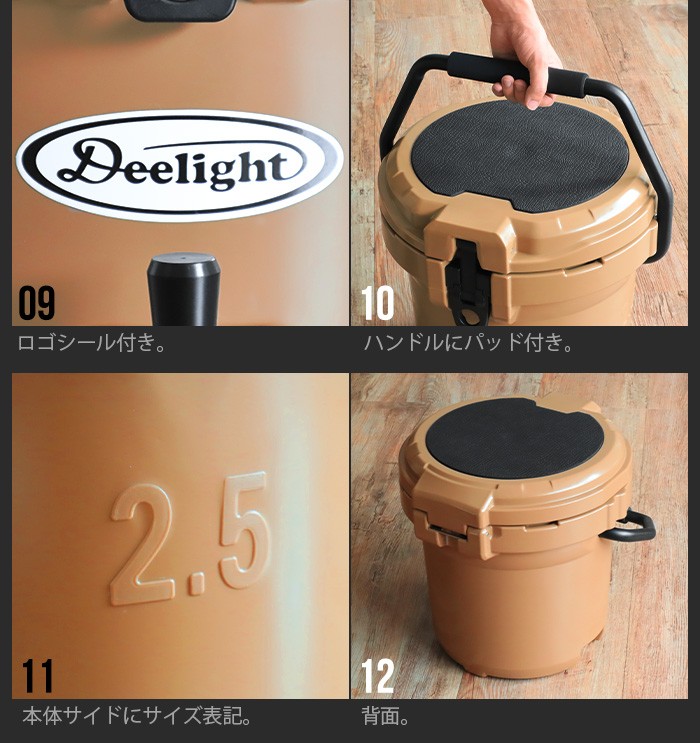 Deelight

09
ロゴシール付き。

10
ハンドルにパッド付き。

2.5

11
本体サイドにサイズ表記。

12
背面。