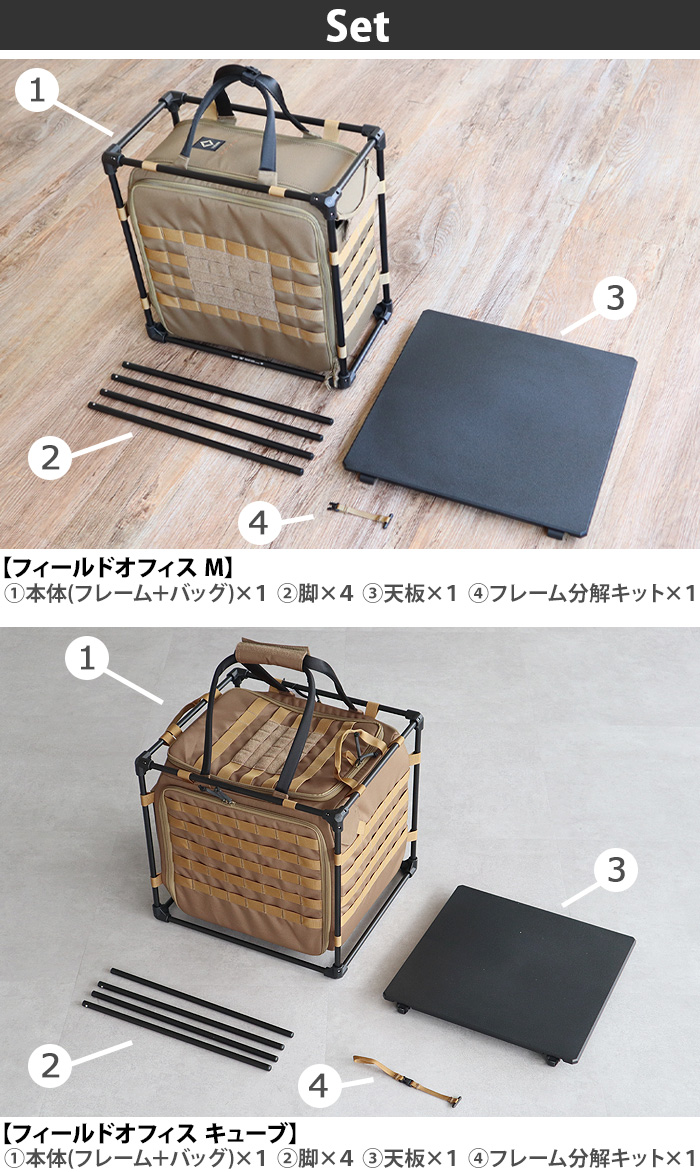 Set

1

3

2

4

【フィールドオフィス M】
①本体(フレーム+バッグ)×1 ②脚×4 ③天板×1 ④フレーム分解キット×1

1

3

2

4

【フィールドオフィス キューブ】
①本体(フレーム+バッグ)×1 ②脚×4 ③天板×1 ④フレーム分解キット×1