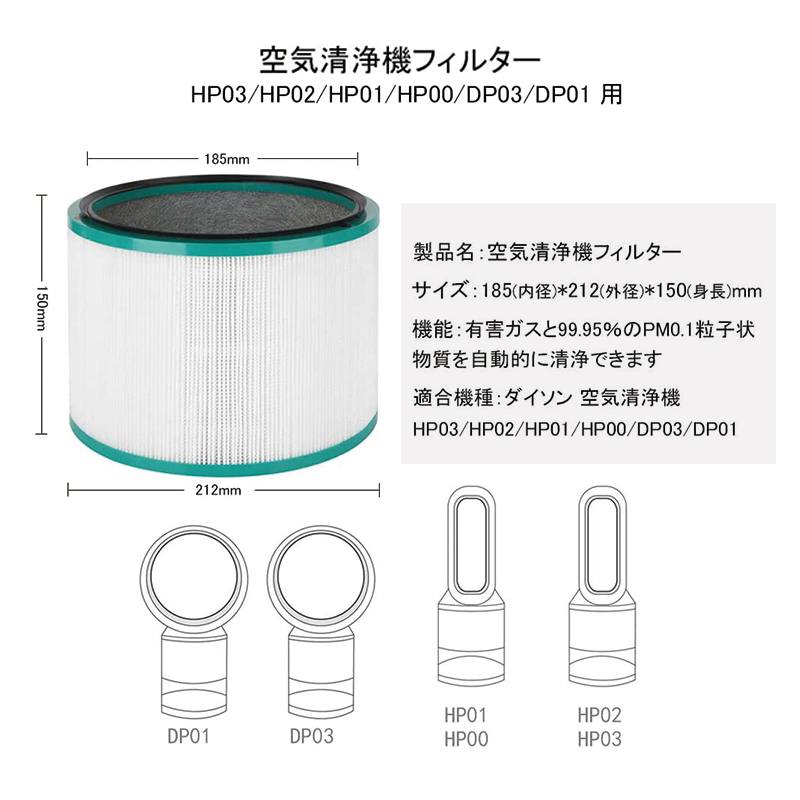 空気清浄機フィルター
HP03/HP02/HP01/HP00/DP03/DP01 用

185mm

150mm

212mm

製品名:空気清浄機フィルター

サイズ:185(内径)*212(外径)*150(身長)mm

機能:有害ガスと99.95%のPM0.1粒子状物質を自動的に清浄できます

適合機種:ダイソン 空気清浄機
HP03/HP02/HP01/HP00/DP03/DP01

DP01

DP03

HP01
HP00

HP02
HP03