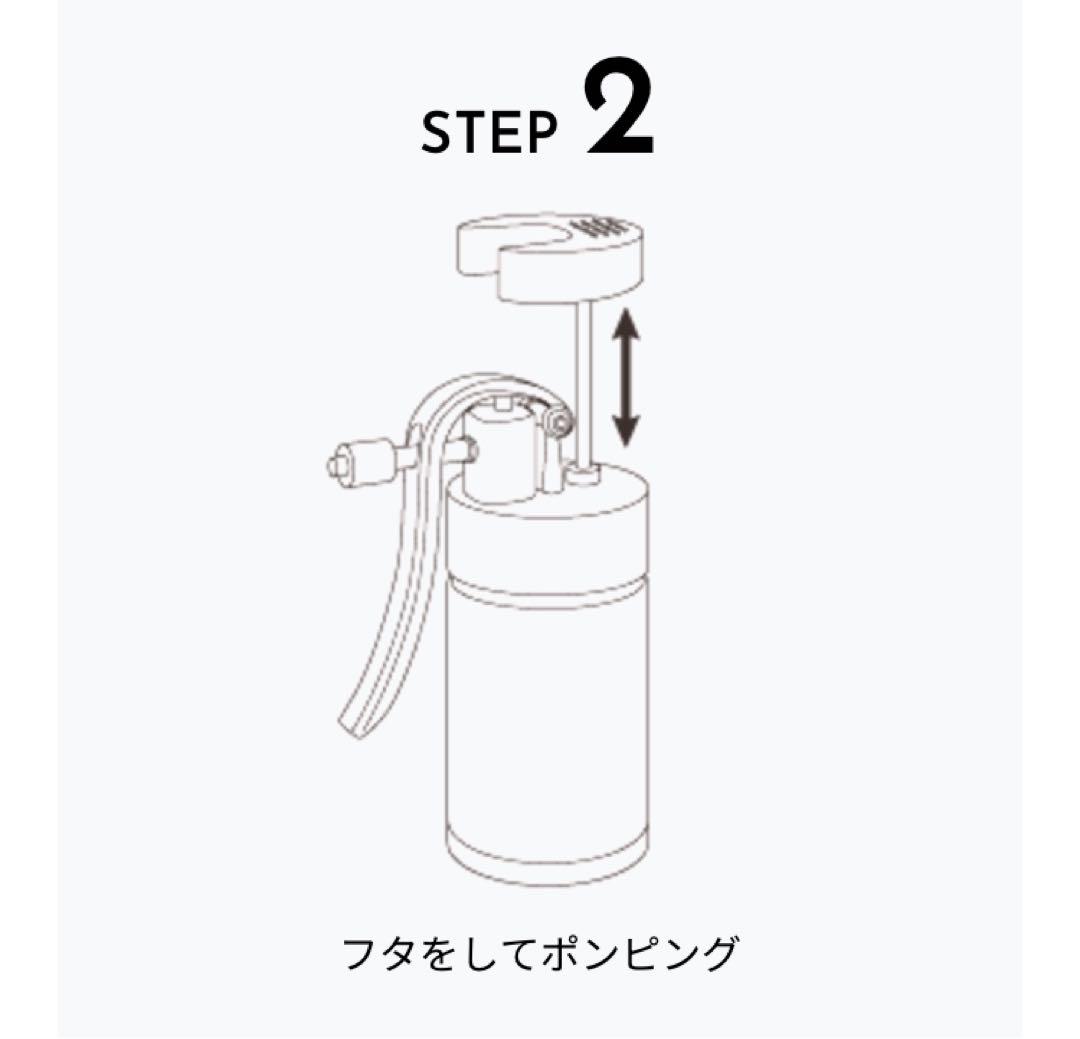 STEP 2

フタをしてポンピング