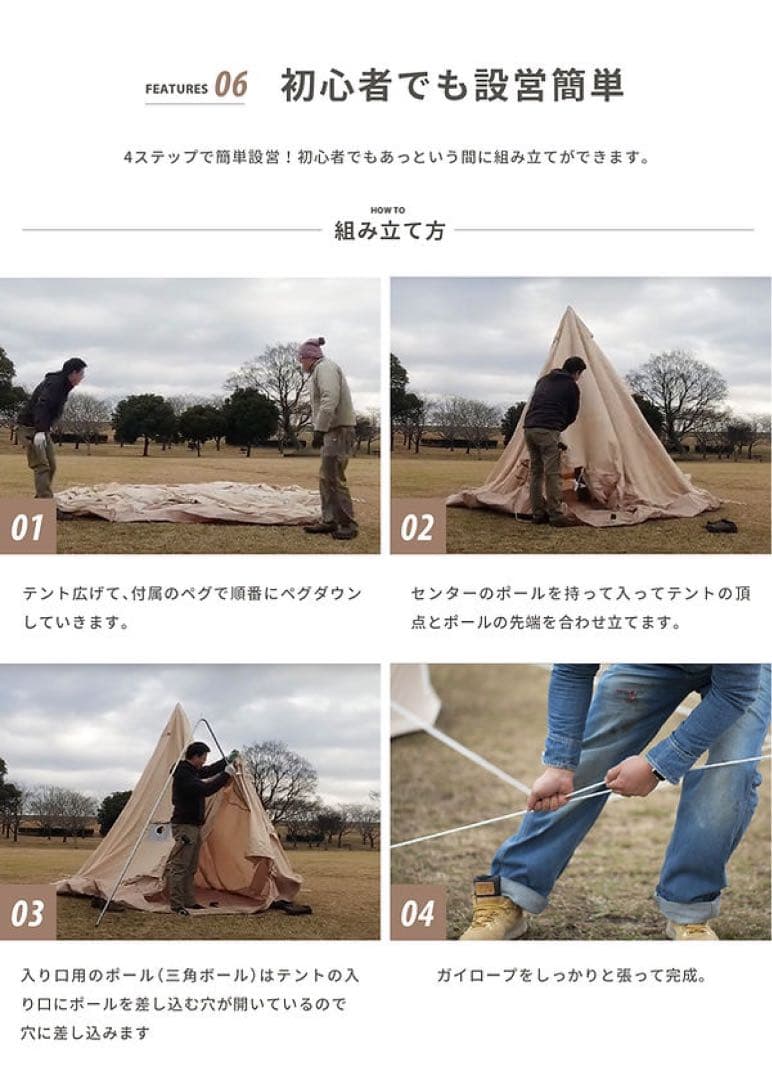 FEATURES 06 初心者でも設営簡単

4ステップで簡単設営！初心者でもあっという間に組み立てができます。

HOW TO
組み立て方

01

テント広げて、付属のペグで順番にペグダウンしていきます。

02

センターのポールを持って入ってテントの頂点とポールの先端を合わせ立てます。

03

入り口用のポール（三角ポール）はテントの入り口にポールを差し込む穴が開いているので穴に差し込みます

04

ガイロープをしっかりと張って完成。