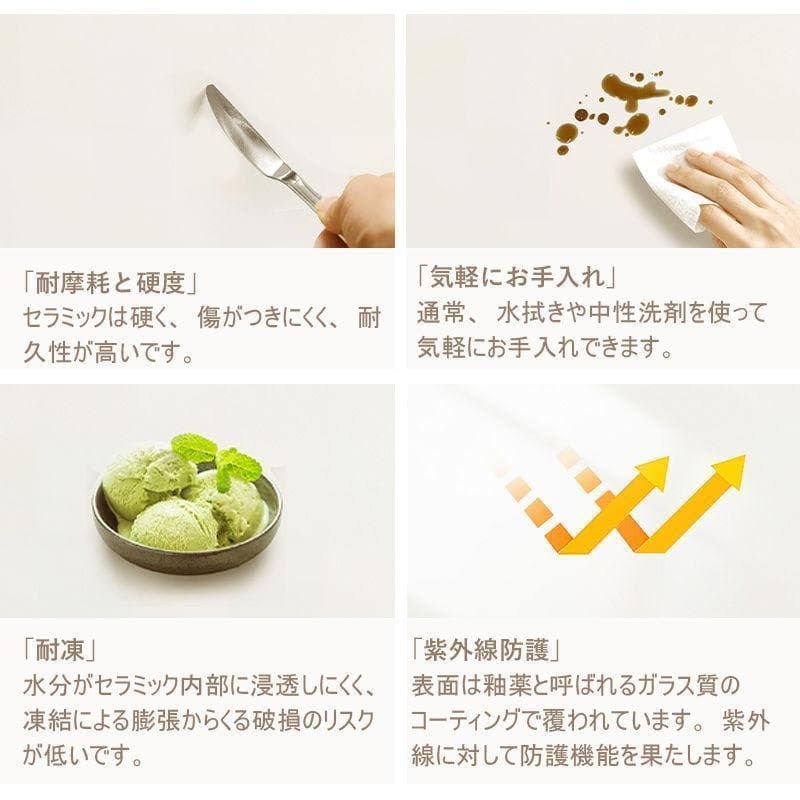 「耐摩耗と硬度」
セラミックは硬く、傷がつきにくく、耐久性が高いです。

「気軽にお手入れ」
通常、水拭きや中性洗剤を使って気軽にお手入れできます。

「耐凍」
水分がセラミック内部に浸透しにくく、凍結による膨張からくる破損のリスクが低いです。

「紫外線防護」
表面は釉薬と呼ばれるガラス質のコーティングで覆われています。紫外線に対して防護機能を果たします。