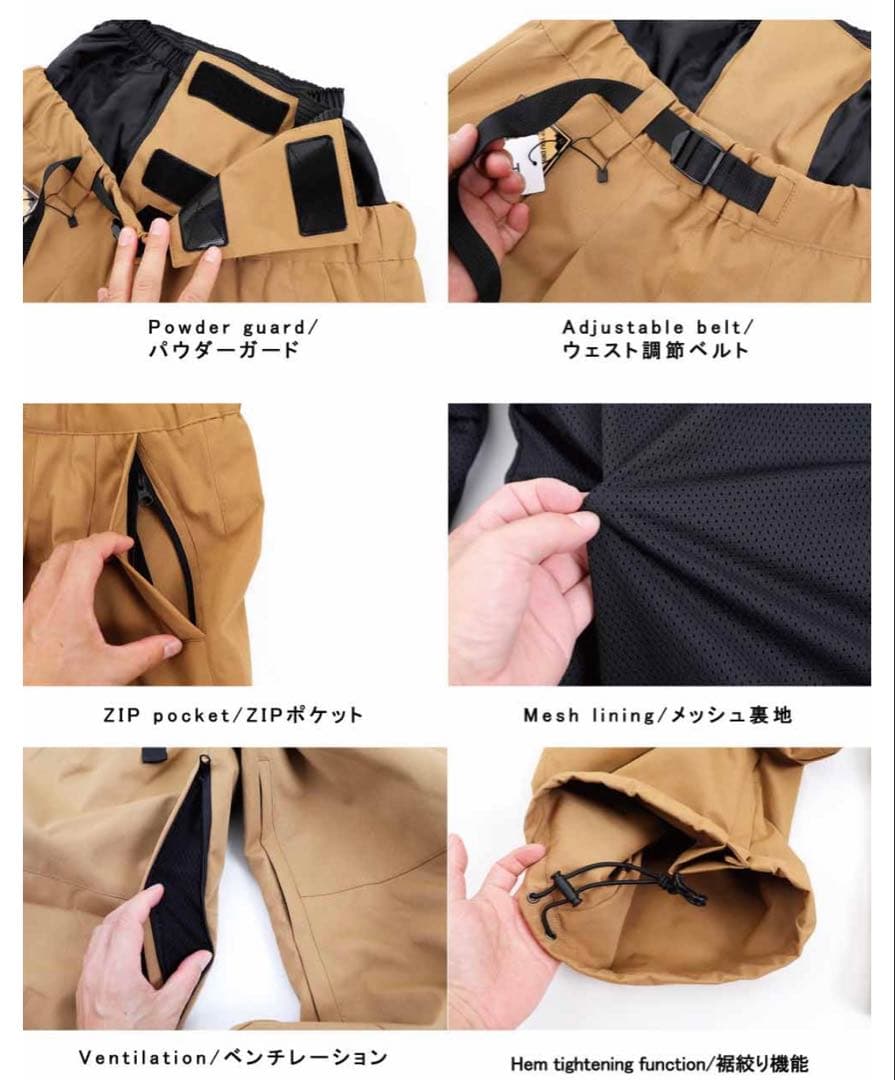 Powder guard/
パウダーガード

Adjustable belt/
ウェスト調節ベルト

ZIP pocket/ZIPポケット

Mesh lining/メッシュ裏地

Ventilation/ベンチレーション

Hem tightening function/裾絞り機能