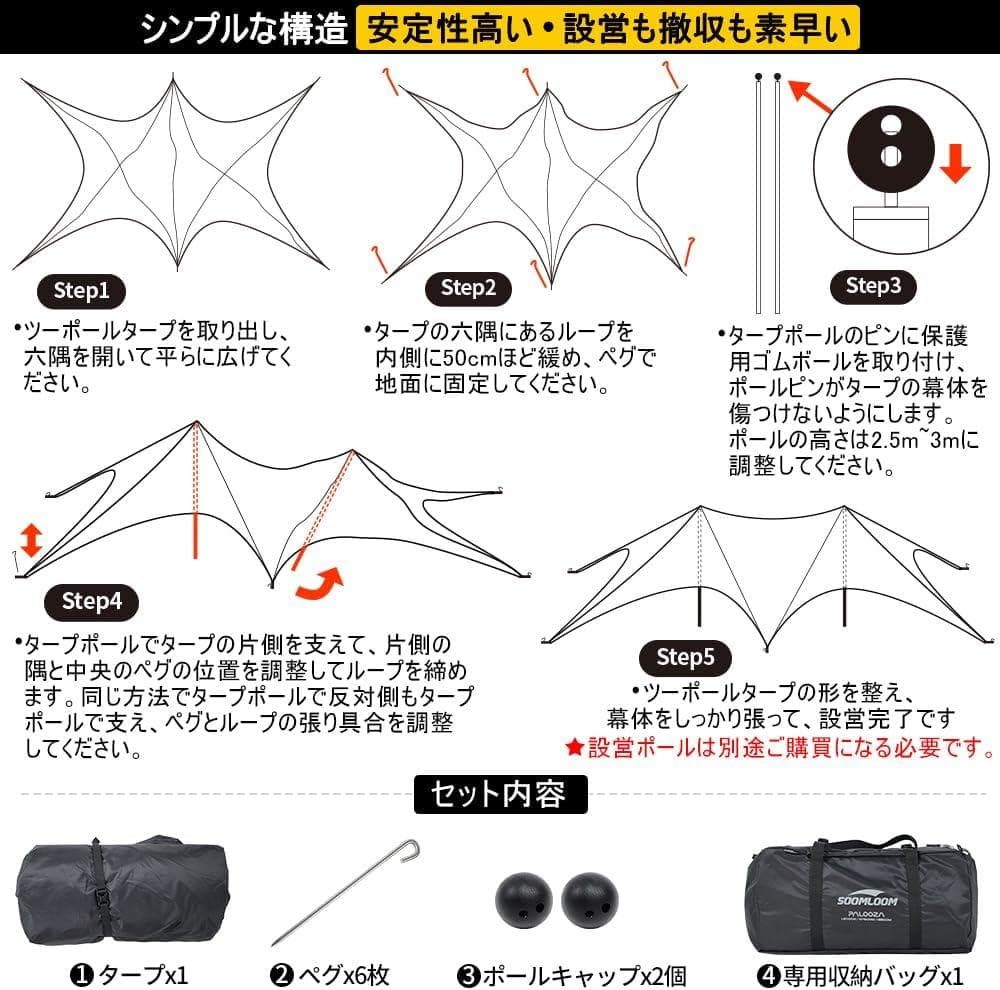 シンプルな構造 安定性高い・設営も撤収も素早い

Step1
•ツーポールタープを取り出し、六隅を開いて平らに広げてください。

Step2
•タープの六隅にあるループを内側に50cmほど緩め、ペグで地面に固定してください。

Step3
•タープポールのピンに保護用ゴムボールを取り付け、ポールピンがタープの幕体を傷つけないようにします。ポールの高さは2.5m~3mに調整してください。

Step4
•タープポールでタープの片側を支えて、片側の隅と中央のペグの位置を調整してループを締めます。同じ方法でタープポールで反対側もタープポールで支え、ペグとループの張り具合を調整してください。

Step5
•ツーポールタープの形を整え、幕体をしっかり張って、設営完了です
★設営ポールは別途ご購買になる必要です。

セット内容

SOOMLOOM
PALOOZA

❶タープx1 ❷ペグx6枚 ❸ポールキャップx2個 ❹専用収納バッグx1