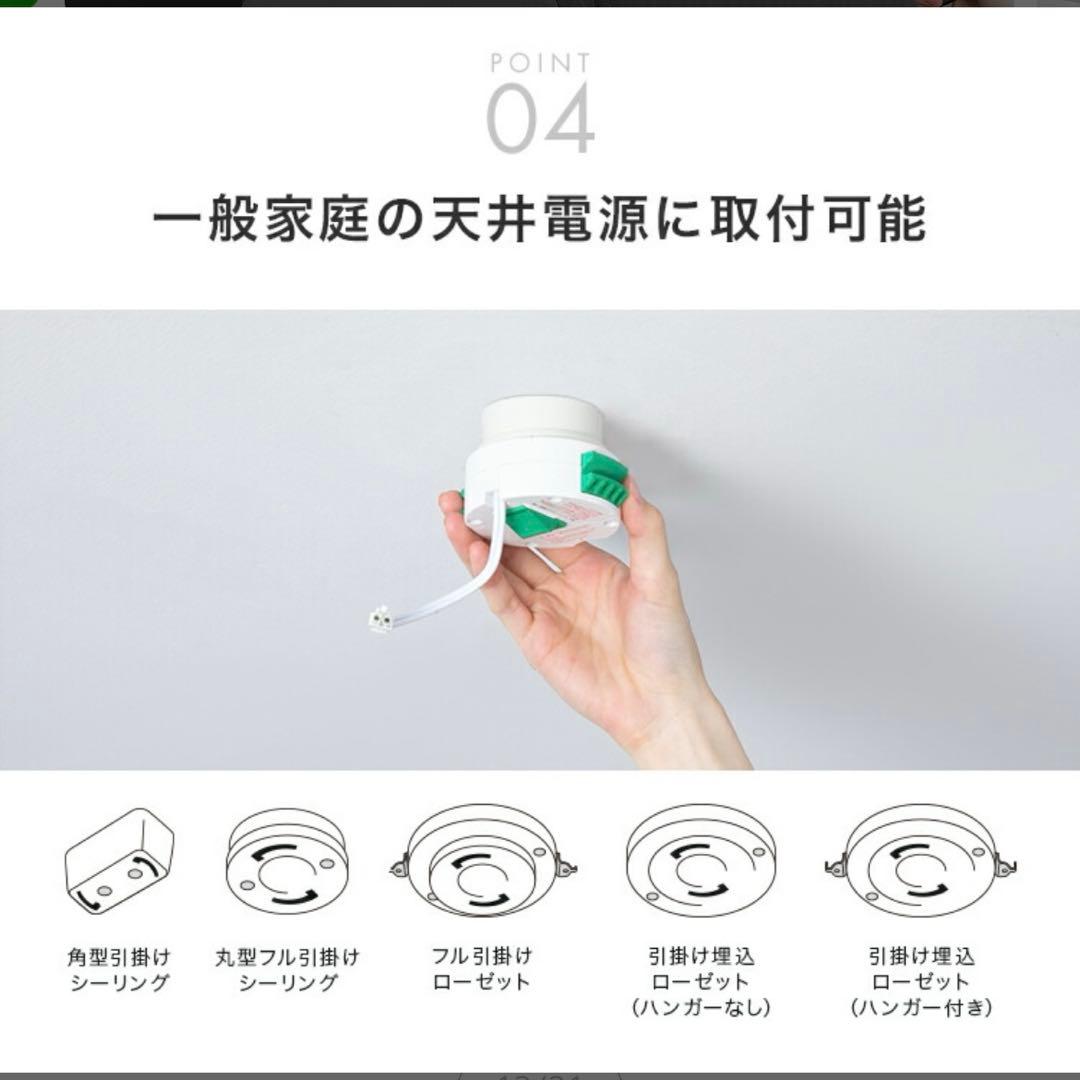 POINT
04

一般家庭の天井電源に取付可能

角型引掛け
シーリング

丸型フル引掛け
シーリング

フル引掛け
ローゼット

引掛け埋込
ローゼット
(ハンガーなし)

引掛け埋込
ローゼット
(ハンガー付き)