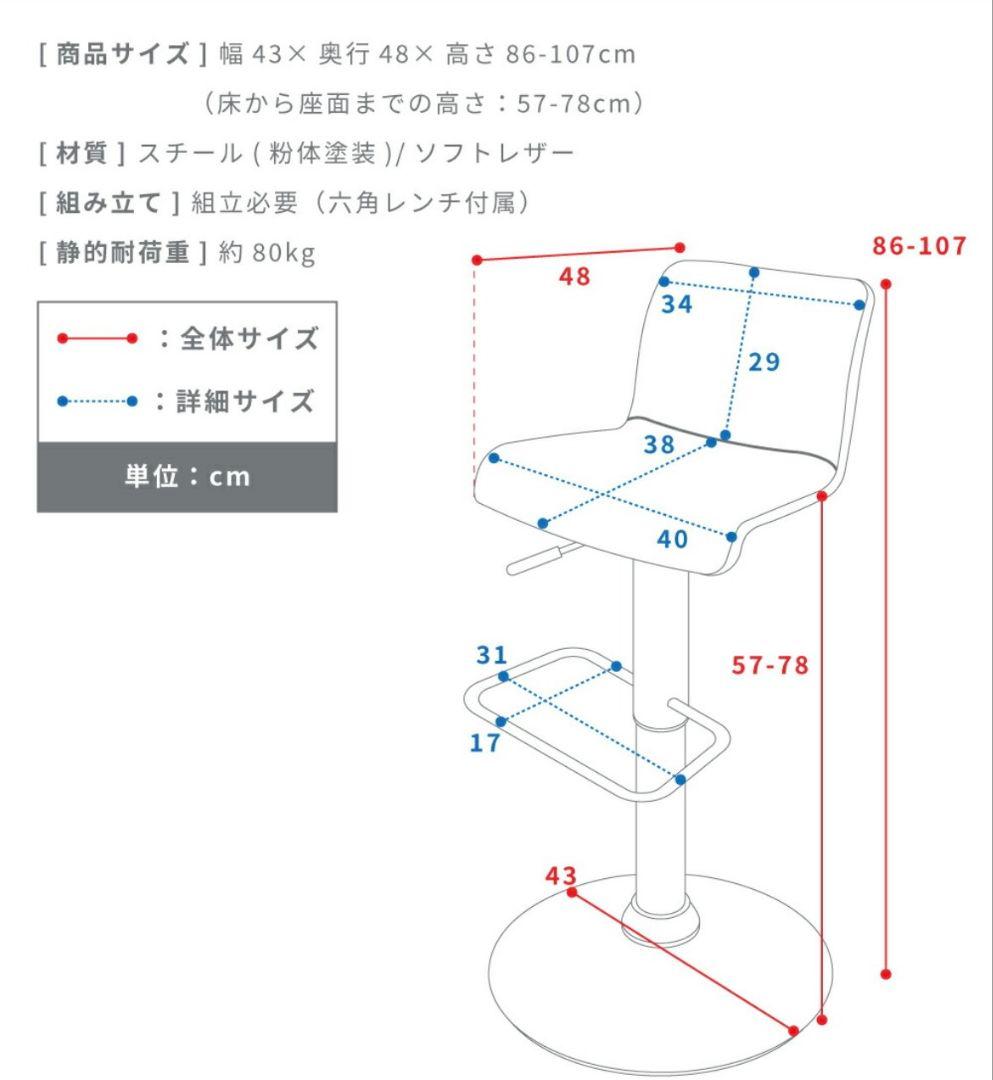 [ 商品サイズ ] 幅 43× 奥行 48× 高さ 86-107cm
（床から座面までの高さ：57-78cm）
[ 材質 ] スチール ( 粉体塗装 )/ ソフトレザー
[ 組み立て ] 組立必要（六角レンチ付属）
[ 静的耐荷重 ] 約 80kg

：全体サイズ
：詳細サイズ
単位：cm

48
86-107
34
29
38
40
31
17
57-78
43