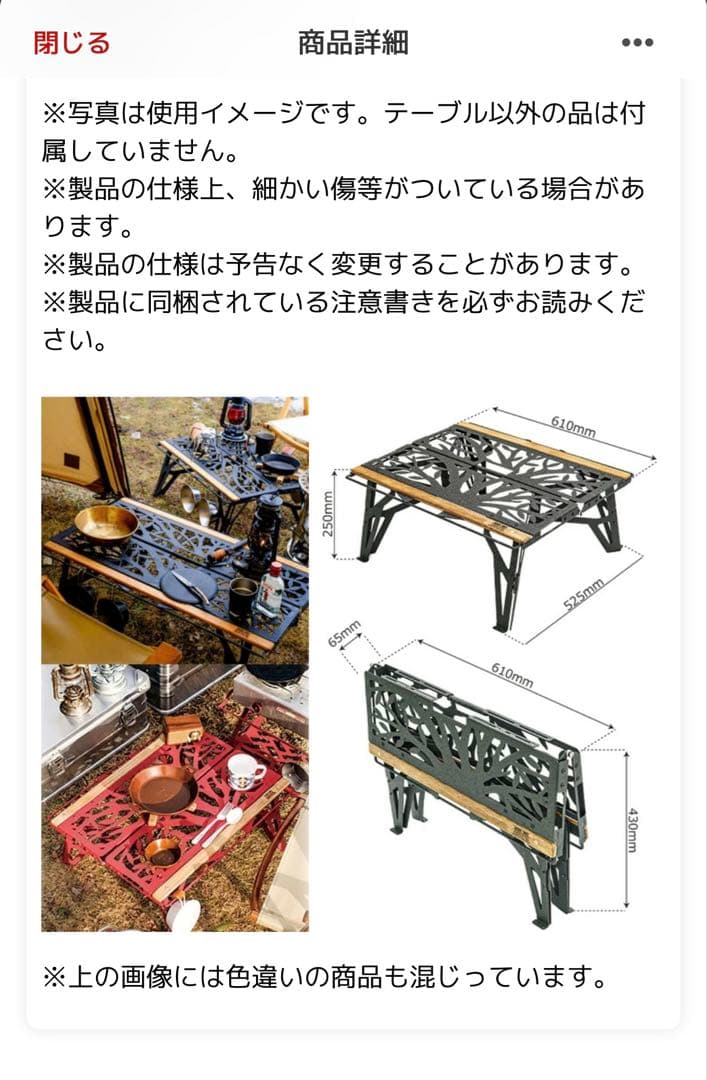 閉じる 商品詳細 •••

※写真は使用イメージです。テーブル以外の品は付属していません。
※製品の仕様上、細かい傷等がついている場合があります。
※製品の仕様は予告なく変更することがあります。
※製品に同梱されている注意書きを必ずお読みください。

610mm
250mm
525mm
65mm
610mm
430mm

※上の画像には色違いの商品も混じっています。