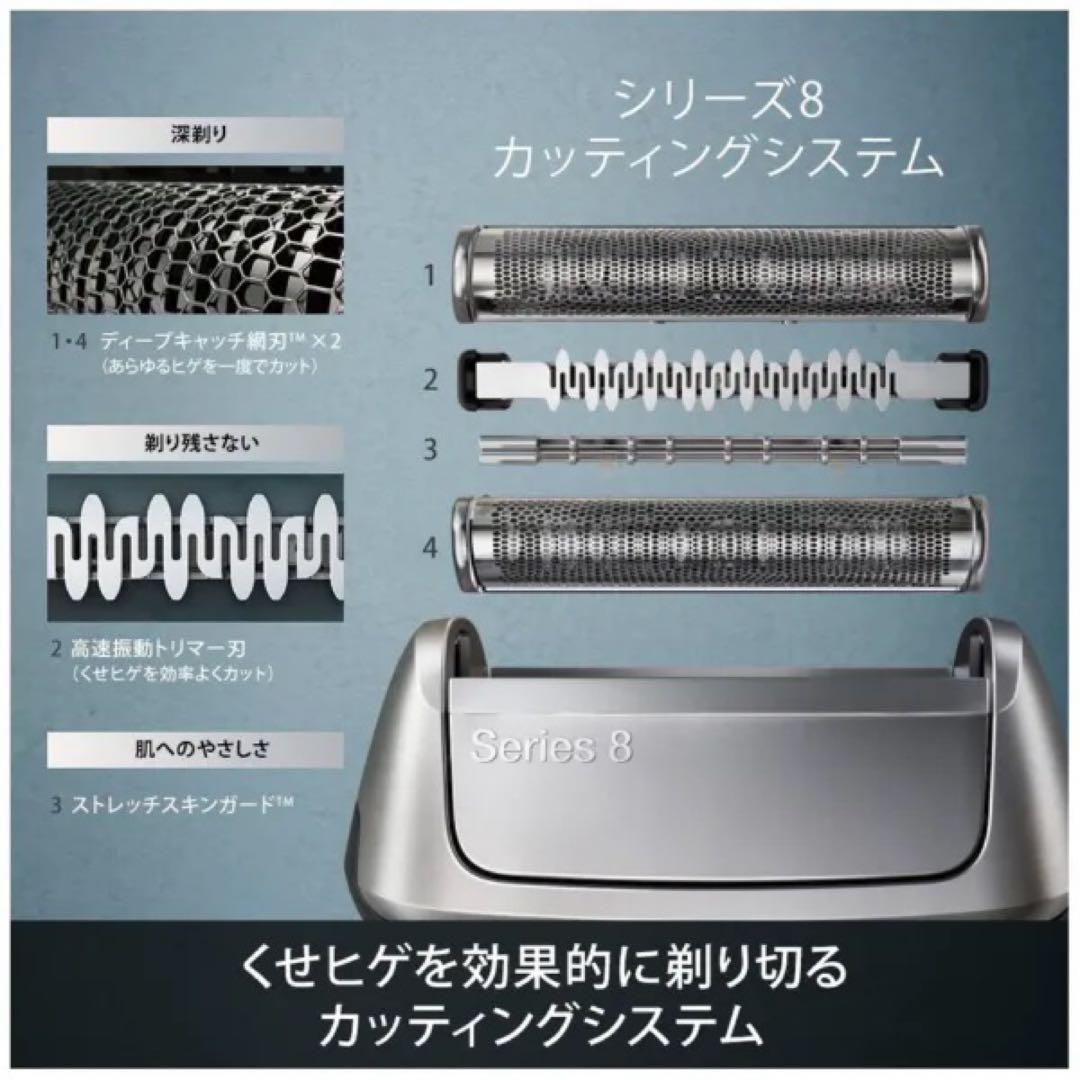 シリーズ8
カッティングシステム

深剃り

1・4 ディープキャッチ網刃™ ×2
(あらゆるヒゲを一度でカット)

剃り残さない

2 高速振動トリマー刃
(くせヒゲを効率よくカット)

肌へのやさしさ

3 ストレッチスキンガード™

1

2

3

4

Series 8

くせヒゲを効果的に剃り切る
カッティングシステム