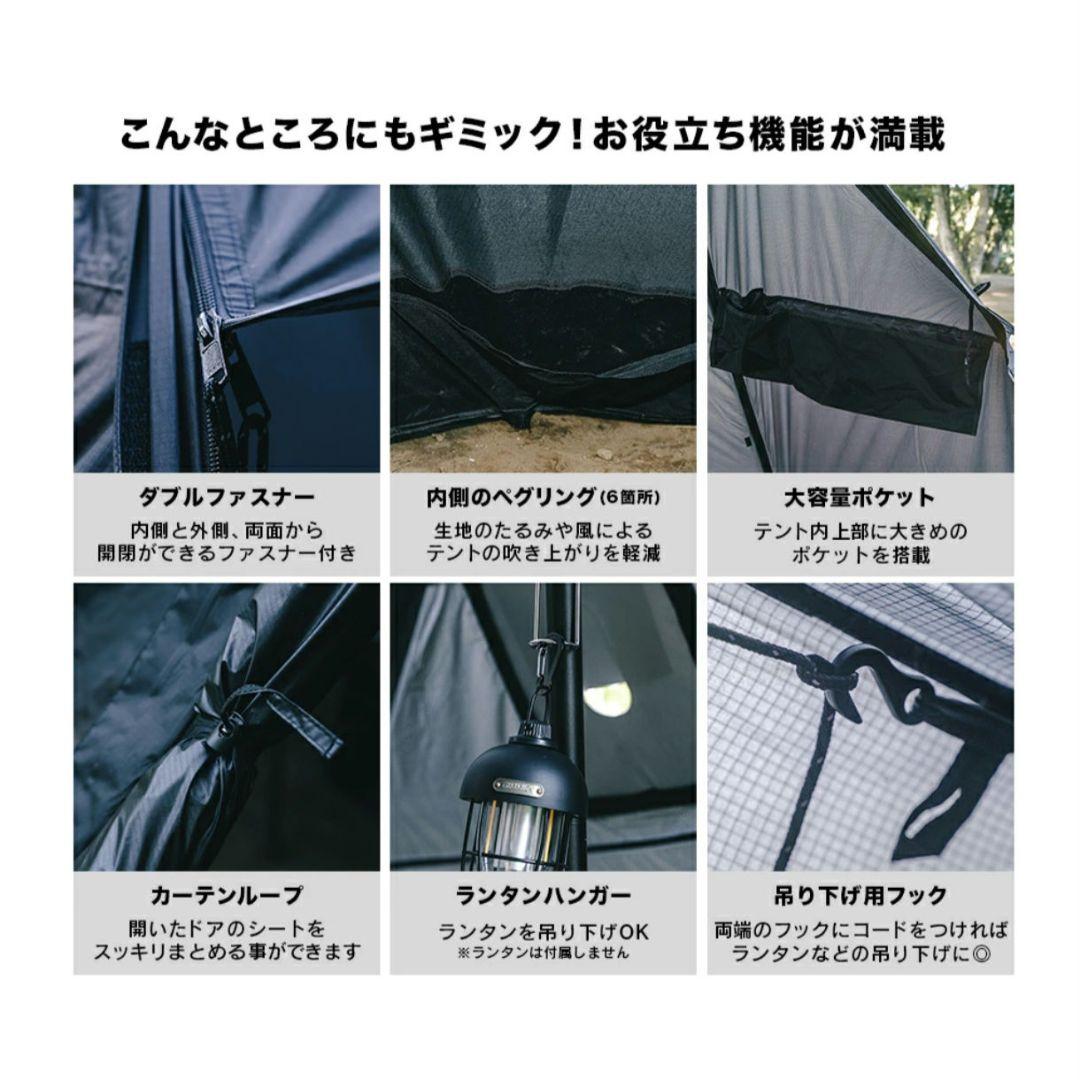 こんなところにもギミック！お役立ち機能が満載

ダブルファスナー
内側と外側、両面から開閉ができるファスナー付き

内側のペグリング(6箇所)
生地のたるみや風によるテントの吹き上がりを軽減

大容量ポケット
テント内上部に大きめのポケットを搭載

カーテンループ
開いたドアのシートをスッキリまとめる事ができます

ランタンハンガー
ランタンを吊り下げOK
※ランタンは付属しません

吊り下げ用フック
両端のフックにコードをつければランタンなどの吊り下げに◎