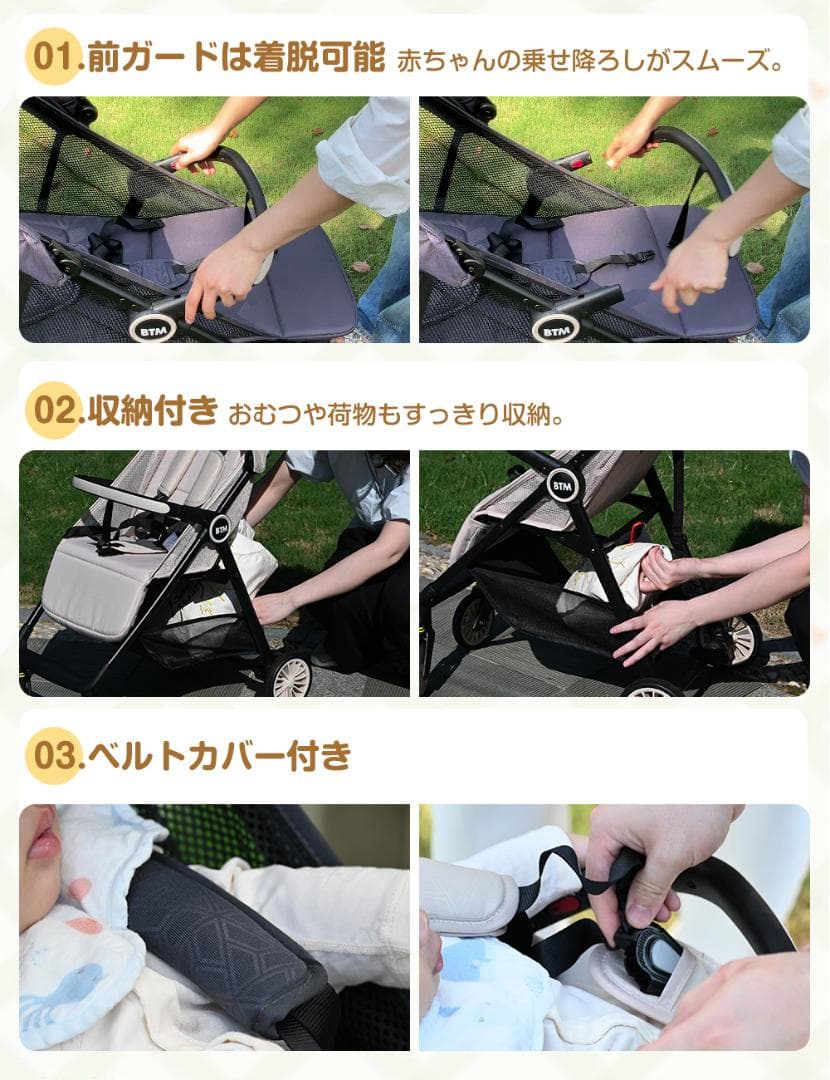 01.前ガードは着脱可能 赤ちゃんの乗せ降ろしがスムーズ。

BTM

BTM

02.収納付き おむつや荷物もすっきり収納。

BTM

BTM

03.ベルトカバー付き