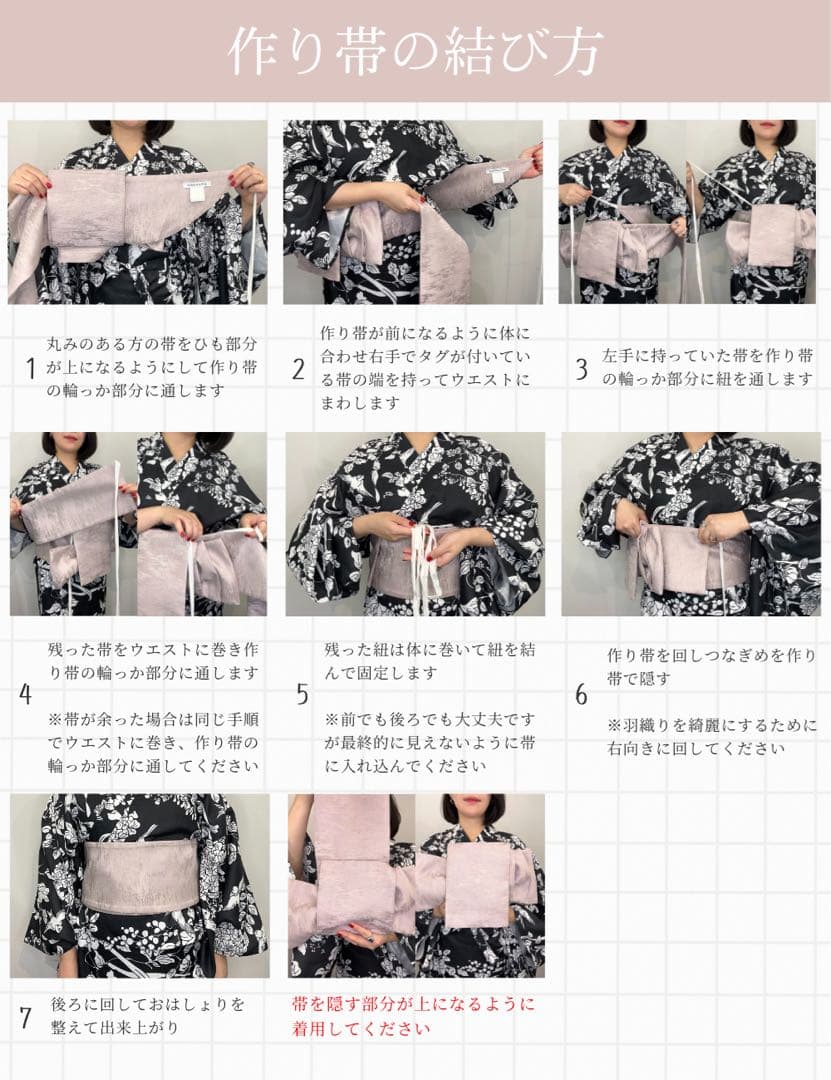 作り帯の結び方

1 丸みのある方の帯をひも部分が上になるようにして作り帯の輪っか部分に通します

2 作り帯が前になるように体に合わせ右手でタグが付いている帯の端を持ってウエストにまわします

3 左手に持っていた帯を作り帯の輪っか部分に紐を通します

4 残った帯をウエストに巻き作り帯の輪っか部分に通します

※帯が余った場合は同じ手順でウエストに巻き、作り帯の輪っか部分に通してください

5 残った紐は体に巻いて紐を結んで固定します

※前でも後ろでも大丈夫ですが最終的に見えないように帯に入れ込んでください

6 作り帯を回しつなぎめを作り帯で隠す

※羽織りを綺麗にするために右向きに回してください

7 後ろに回しておはしょりを整えて出来上がり

帯を隠す部分が上になるように着用してください