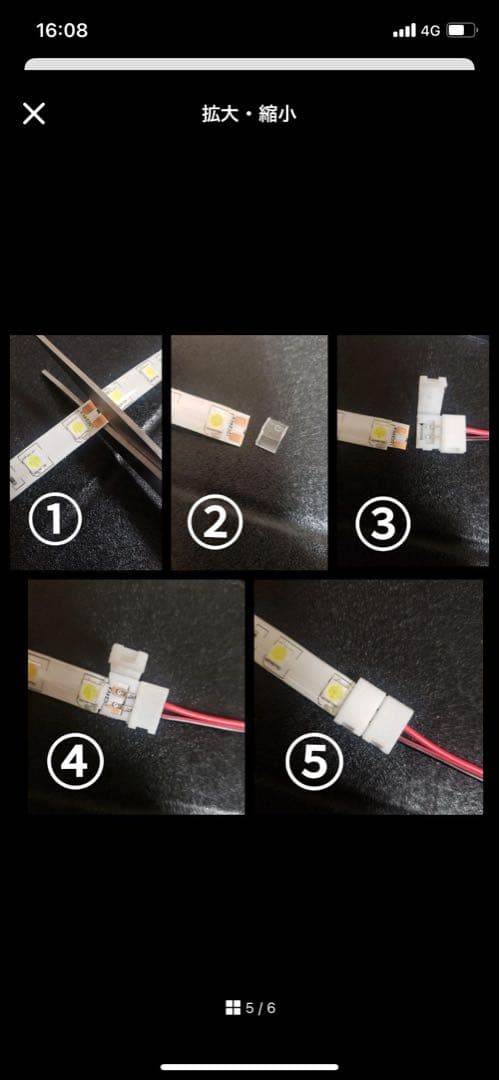 16:08

4G

拡大・縮小

①

②

③

④

⑤

5 / 6