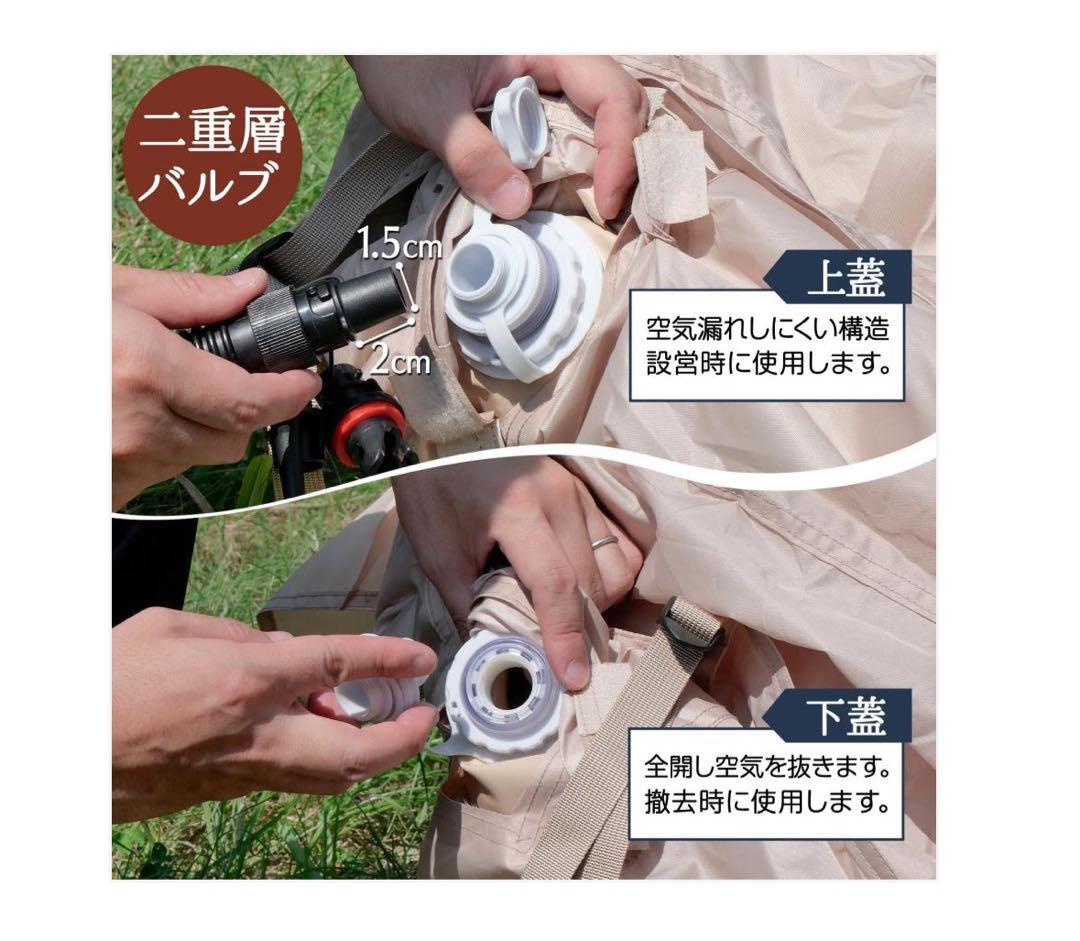 二重層
バルブ

1.5cm

2cm

上蓋

空気漏れしにくい構造
設営時に使用します。

下蓋

全開し空気を抜きます。
撤去時に使用します。