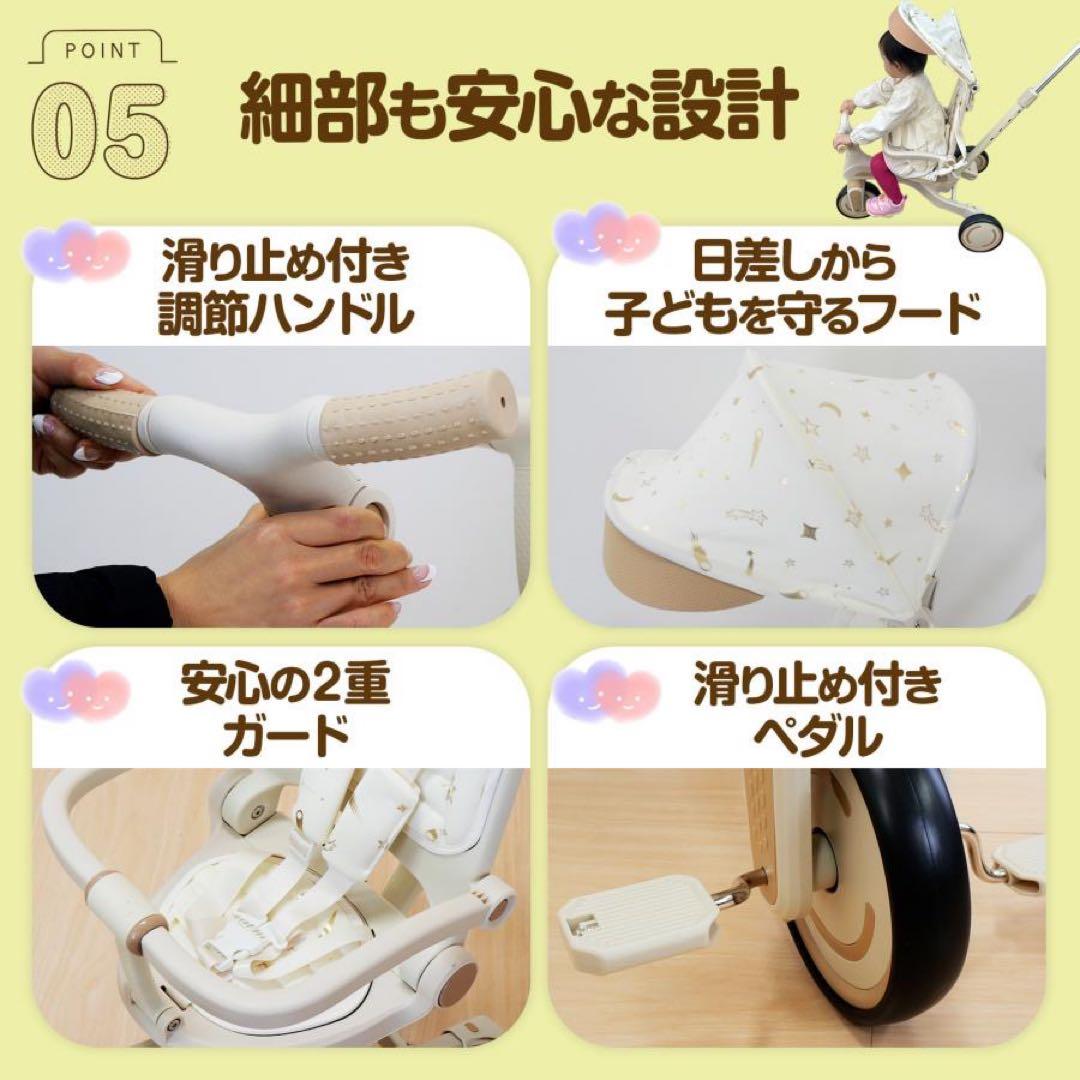 POINT
05
細部も安心な設計

滑り止め付き
調節ハンドル

日差しから
子どもを守るフード

安心の2重
ガード

滑り止め付き
ペダル