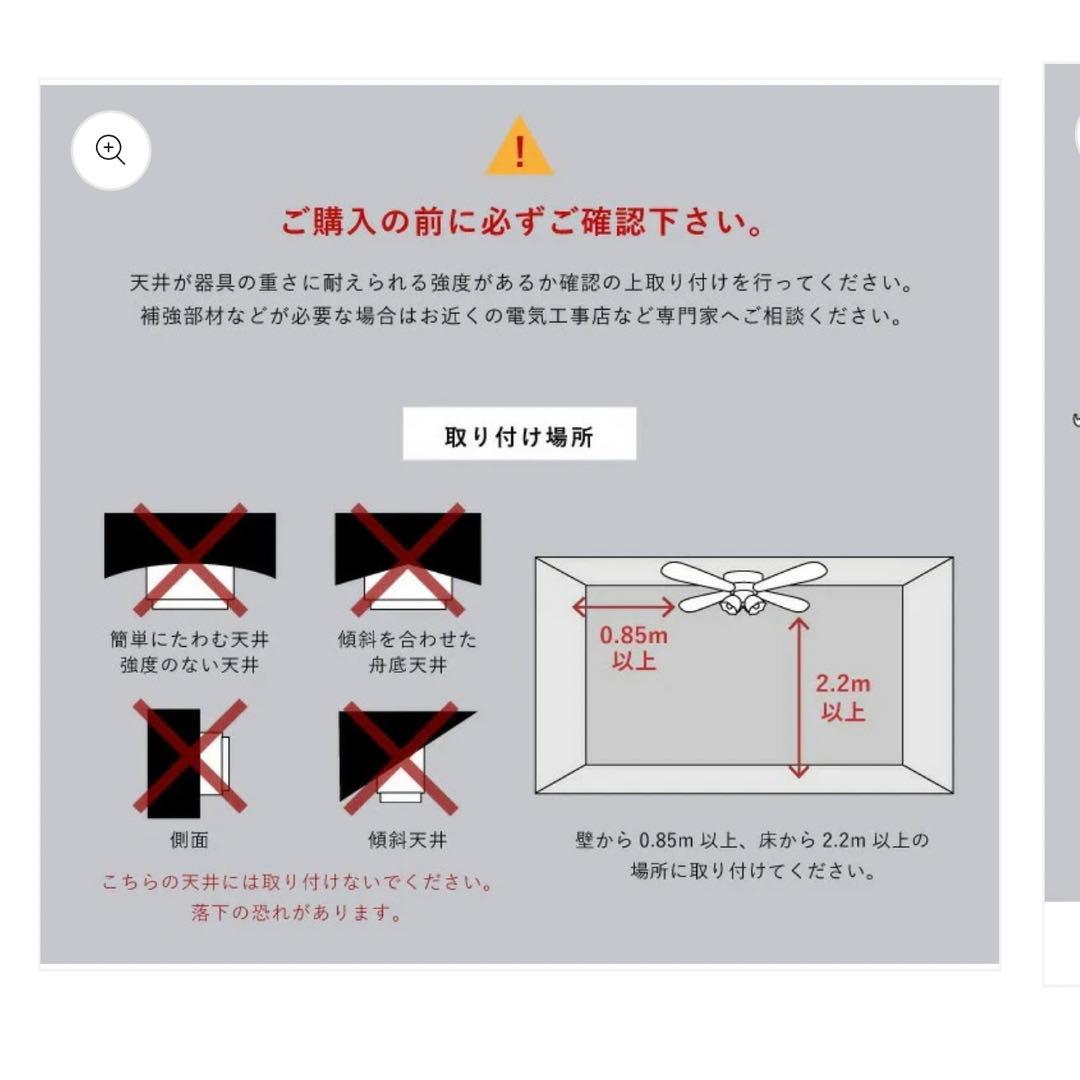 !

ご購入の前に必ずご確認下さい。

天井が器具の重さに耐えられる強度があるか確認の上取り付けを行ってください。
補強部材などが必要な場合はお近くの電気工事店など専門家へご相談ください。

取り付け場所

簡単にたわむ天井
強度のない天井

傾斜を合わせた
舟底天井

側面

傾斜天井

こちらの天井には取り付けないでください。
落下の恐れがあります。

0.85m
以上

2.2m
以上

壁から 0.85m 以上、床から 2.2m 以上の
場所に取り付けてください。