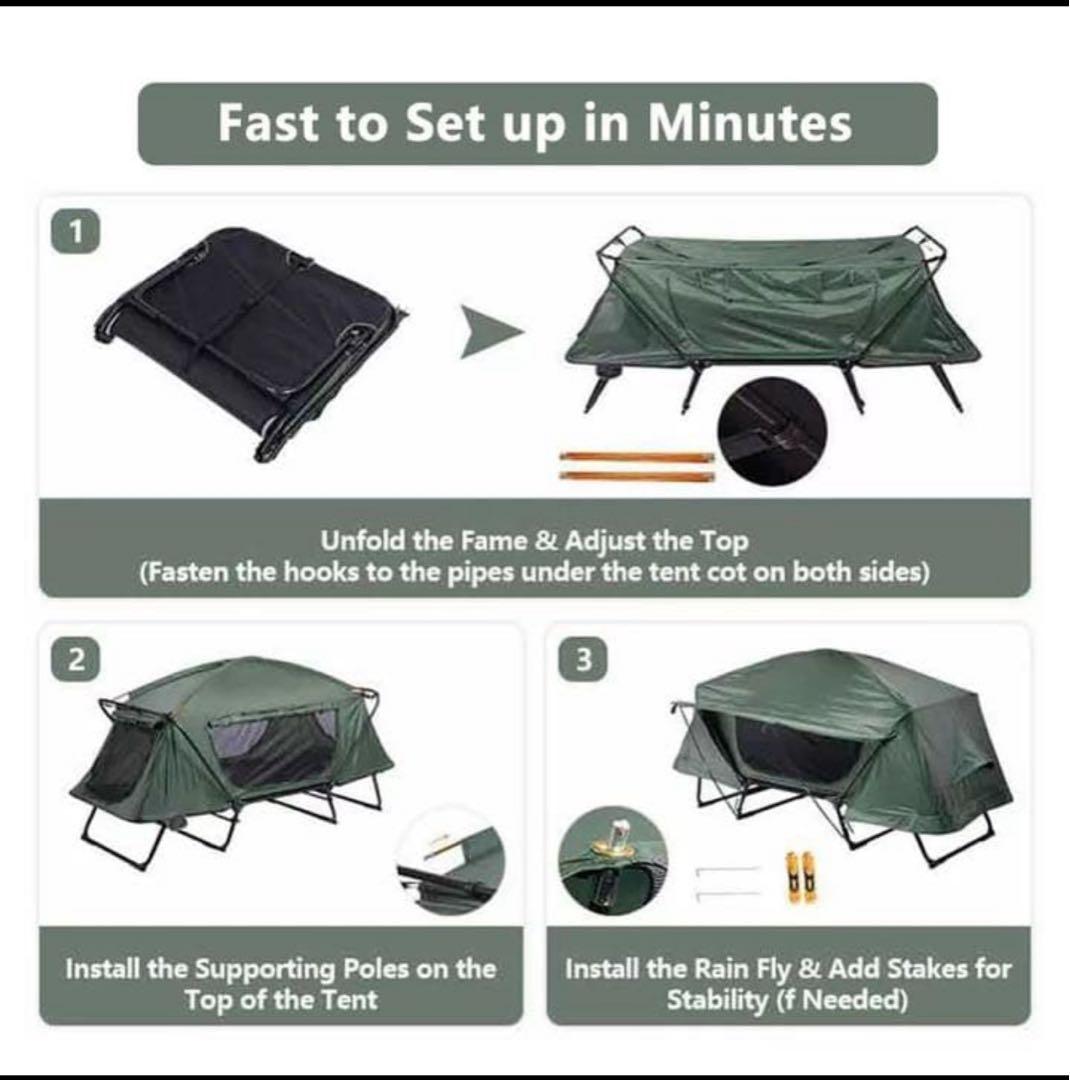 Fast to Set up in Minutes

1

Unfold the Fame & Adjust the Top
(Fasten the hooks to the pipes under the tent cot on both sides)

2

Install the Supporting Poles on the Top of the Tent

3

Install the Rain Fly & Add Stakes for Stability (f Needed)