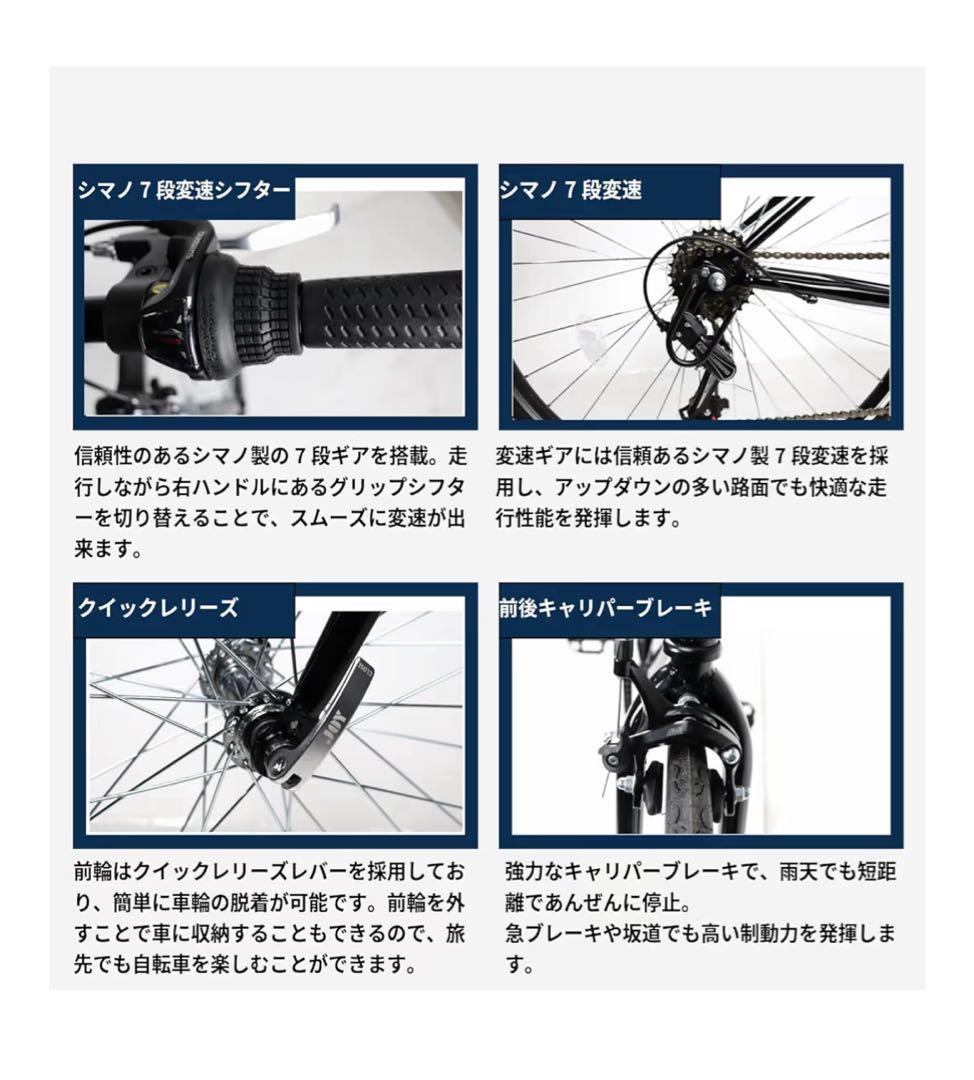 シマノ 7 段変速シフター

信頼性のあるシマノ製の 7 段ギアを搭載。走行しながら右ハンドルにあるグリップシフターを切り替えることで、スムーズに変速が出来ます。

シマノ 7 段変速

変速ギアには信頼あるシマノ製 7 段変速を採用し、アップダウンの多い路面でも快適な走行性能を発揮します。

クイックレリーズ

JOY

前輪はクイックレリーズレバーを採用しており、簡単に車輪の脱着が可能です。前輪を外すことで車に収納することもできるので、旅先でも自転車を楽しむことができます。

前後キャリパーブレーキ

強力なキャリパーブレーキで、雨天でも短距離であんぜんに停止。
急ブレーキや坂道でも高い制動力を発揮します。