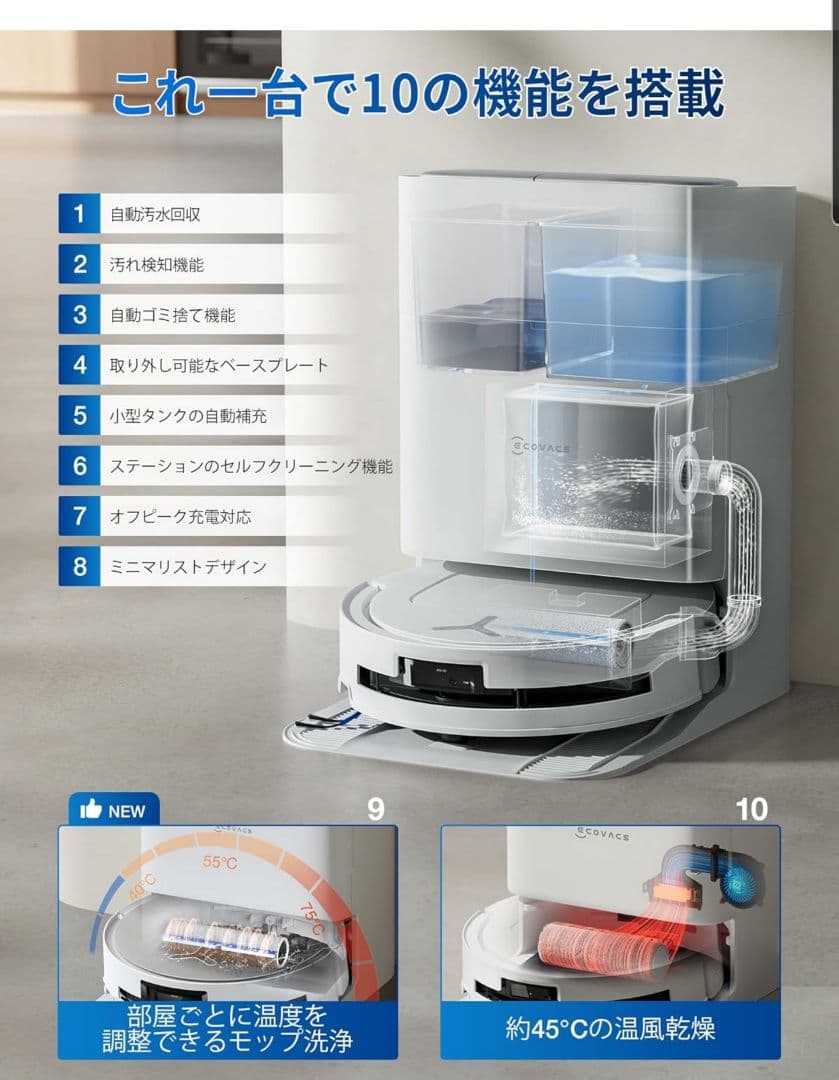 これ一台で10の機能を搭載

1 自動汚水回収
2 汚れ検知機能
3 自動ゴミ捨て機能
4 取り外し可能なベースプレート
5 小型タンクの自動補充
6 ステーションのセルフクリーニング機能
7 オフピーク充電対応
8 ミニマリストデザイン

ECOVACS

NEW
9
ECOVACS
40°C
55°C
75°C
部屋ごとに温度を調整できるモップ洗浄

10
ECOVACS
約45°Cの温風乾燥