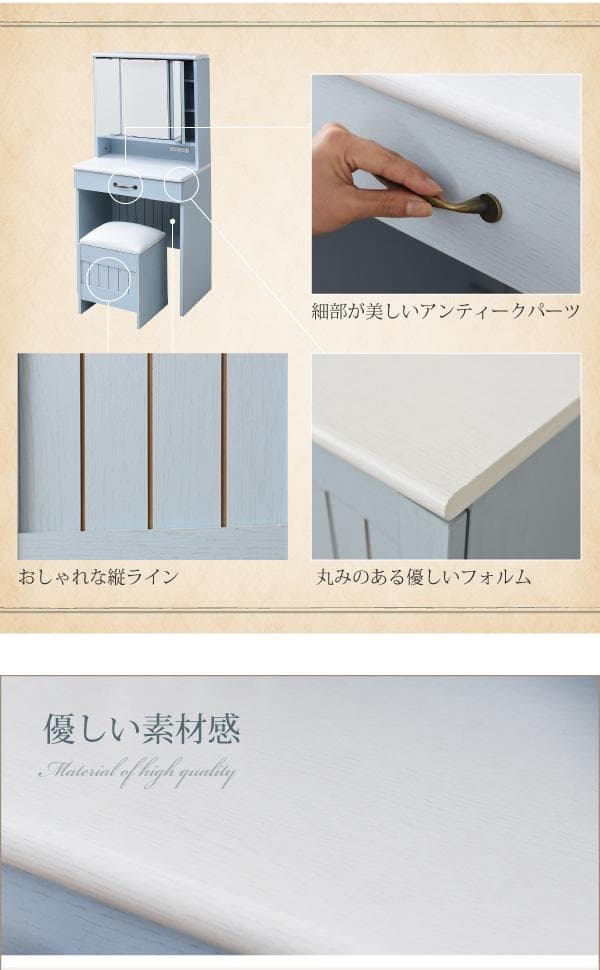 細部が美しいアンティークパーツ

おしゃれな縦ライン

丸みのある優しいフォルム

優しい素材感

Material of high quality