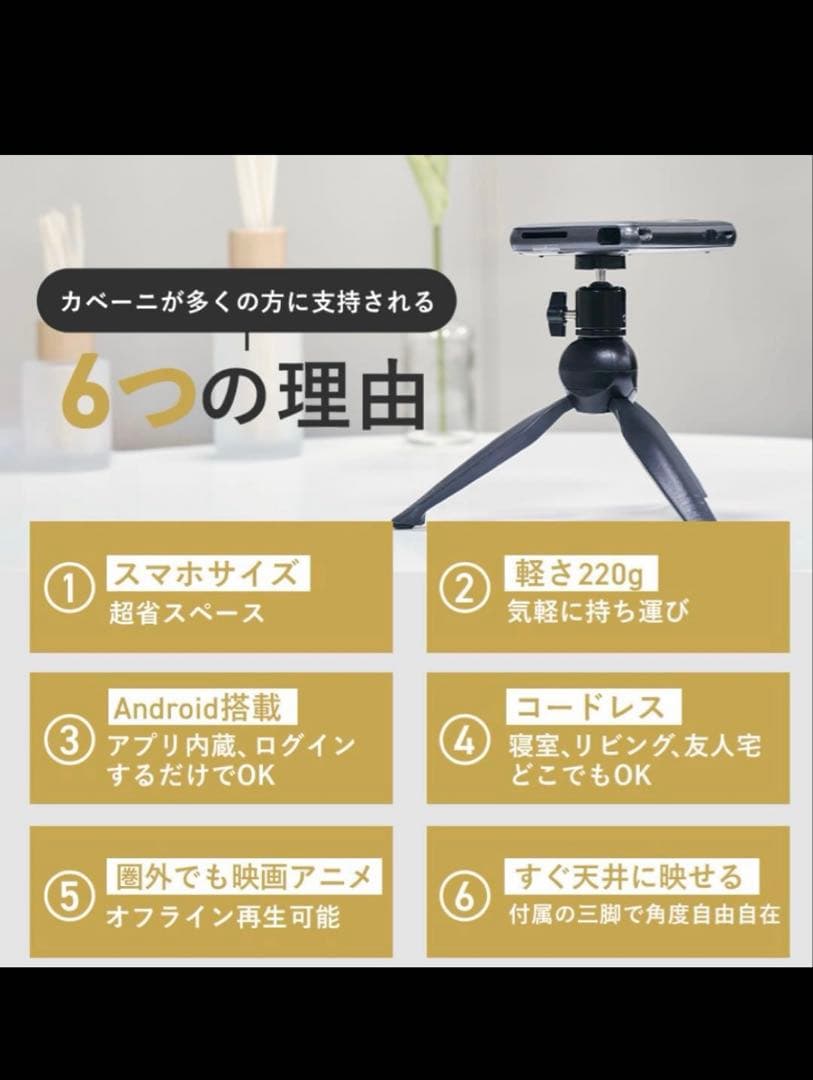 カベーニが多くの方に支持される

6つの理由

① スマホサイズ
超省スペース

② 軽さ220g
気軽に持ち運び

③ Android搭載
アプリ内蔵、ログインするだけでOK

④ コードレス
寝室、リビング、友人宅どこでもOK

⑤ 圏外でも映画アニメ
オフライン再生可能

⑥ すぐ天井に映せる
付属の三脚で角度自由自在