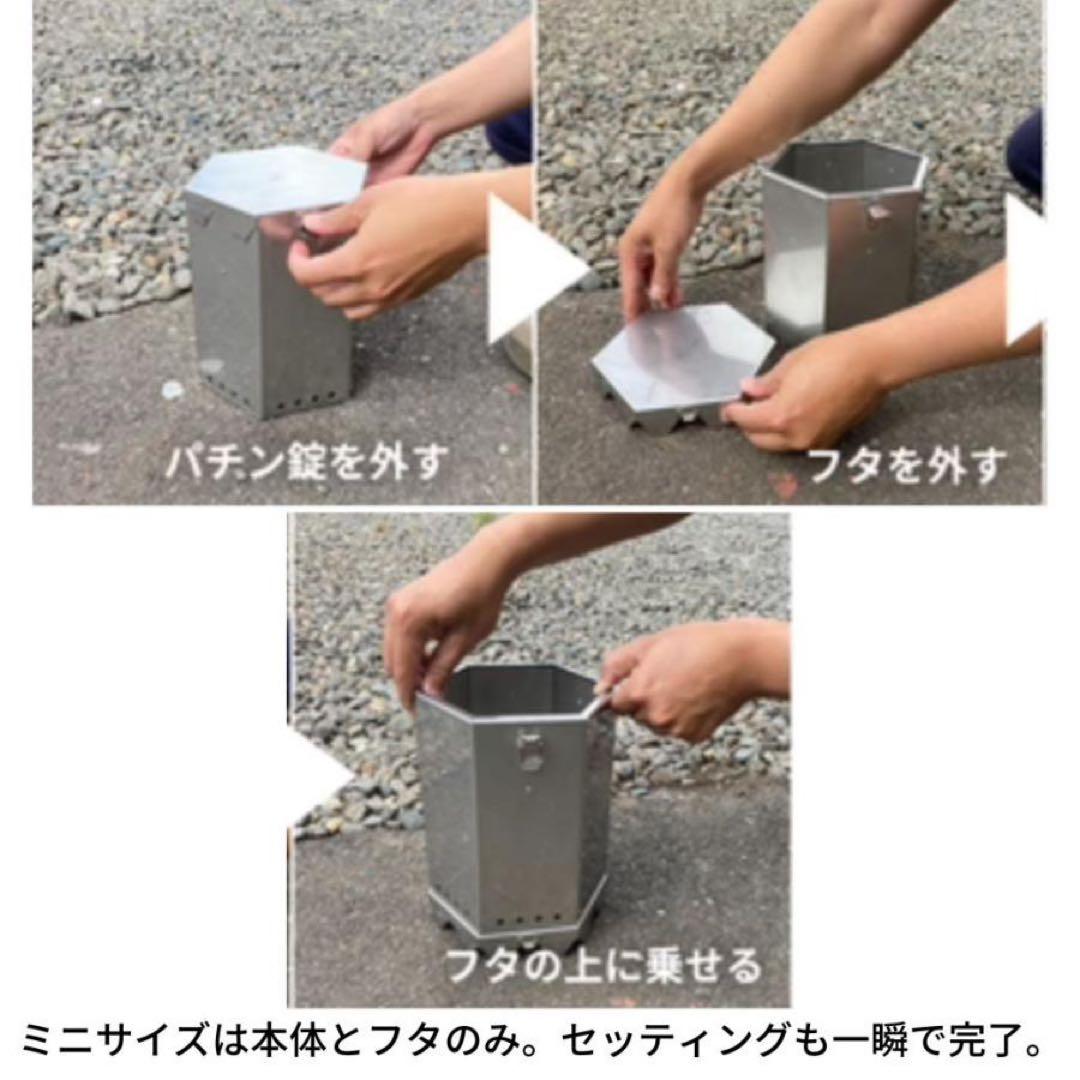 パチン錠を外す

フタを外す

フタの上に乗せる

ミニサイズは本体とフタのみ。セッティングも一瞬で完了。