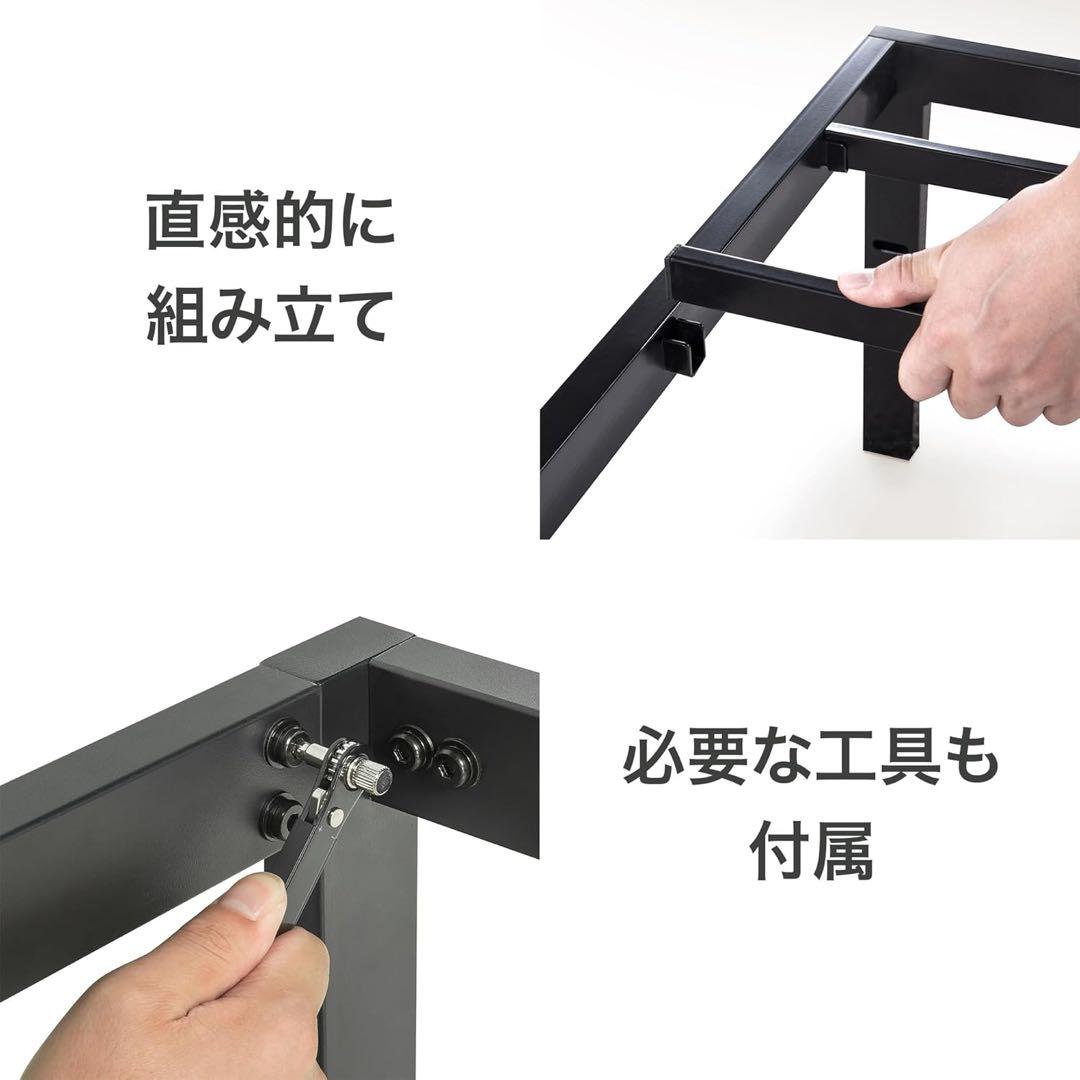 直感的に
組み立て

必要な工具も
付属