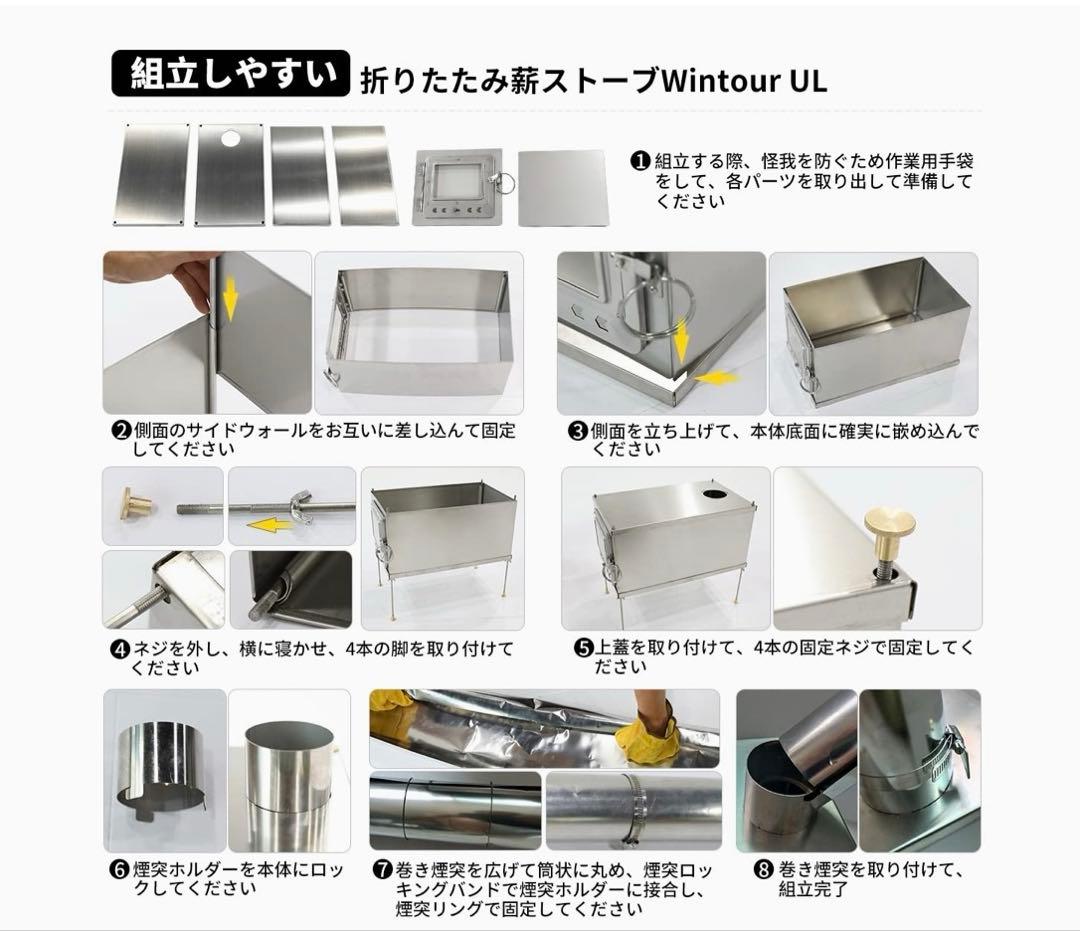 組立しやすい　折りたたみ薪ストーブWintour UL

❶組立する際、怪我を防ぐため作業用手袋をして、各パーツを取り出して準備してください

❷側面のサイドウォールをお互いに差し込んで固定してください

❸側面を立ち上げて、本体底面に確実に嵌め込んでください

❹ネジを外し、横に寝かせ、4本の脚を取り付けてください

❺上蓋を取り付けて、4本の固定ネジで固定してください

❻煙突ホルダーを本体にロックしてください

❼巻き煙突を広げて筒状に丸め、煙突ロッキングバンドで煙突ホルダーに接合し、煙突リングで固定してください

❽巻き煙突を取り付けて、組立完了